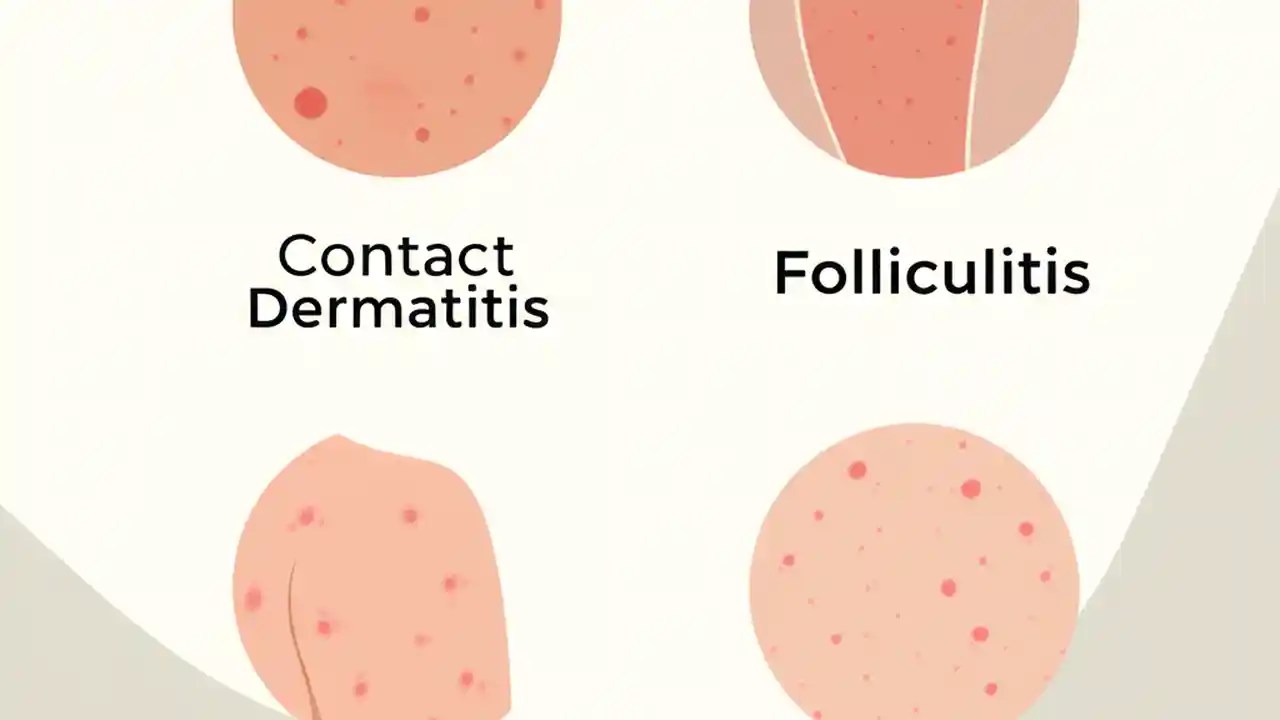 Contact Dermatitis

Folliculitis