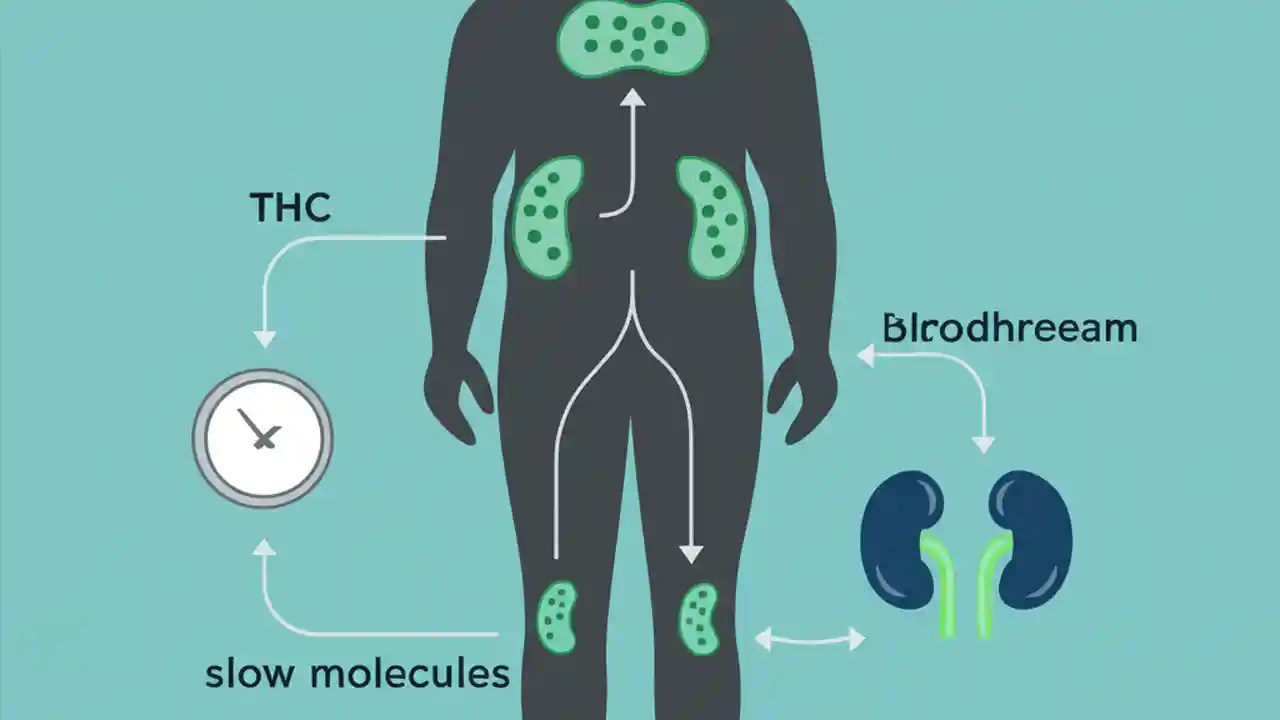 THC

Blrodhreeam

slow molecules