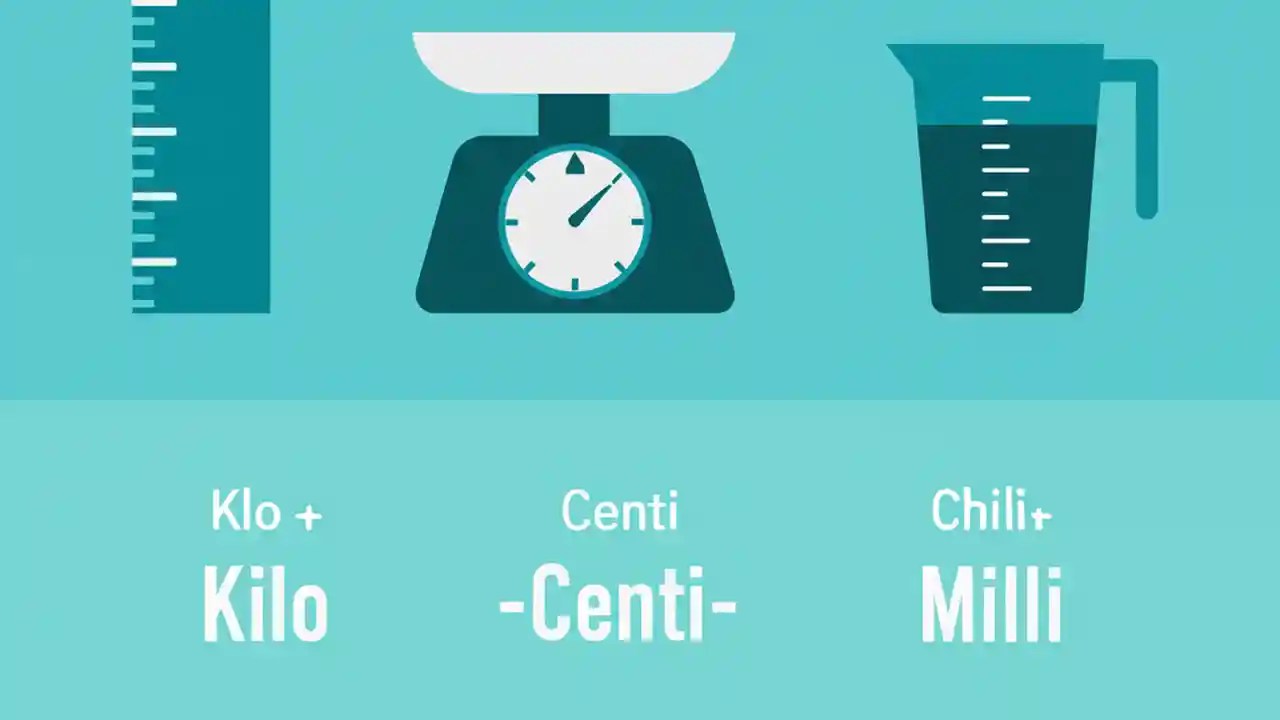 Klo +
Kilo

Centi
-Centi-

Chili+
Milli