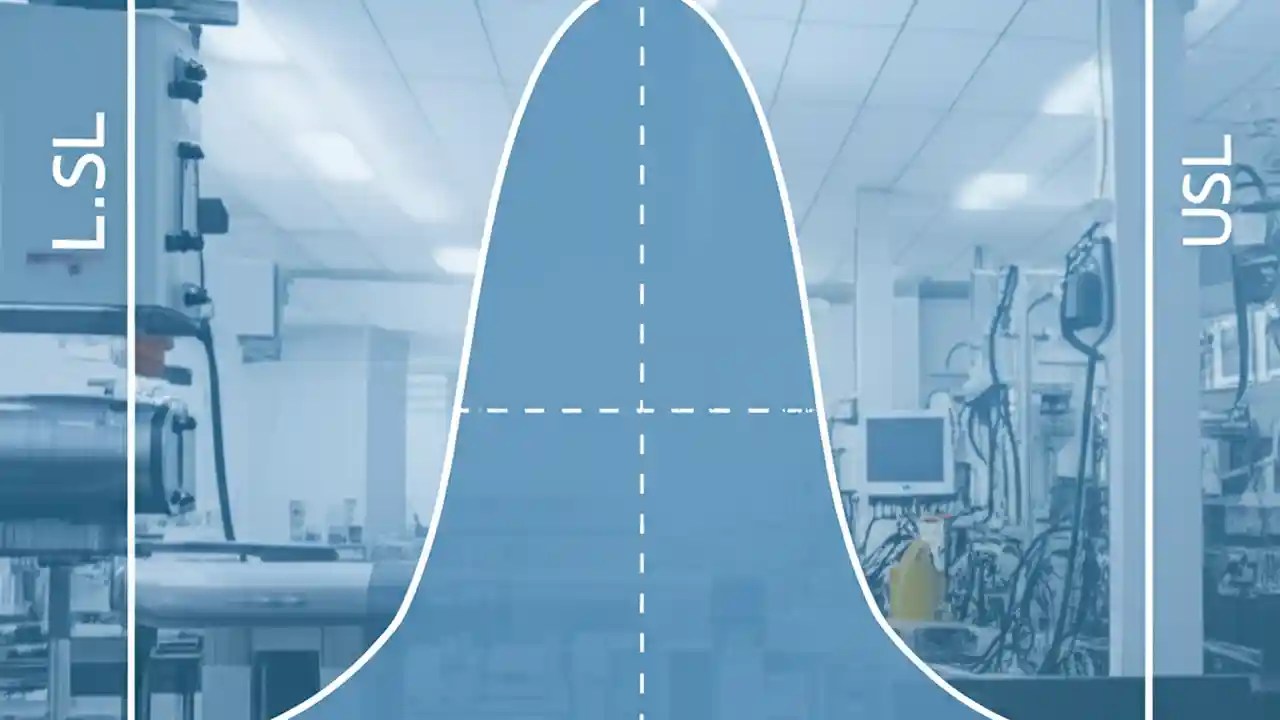 L.SL

USL