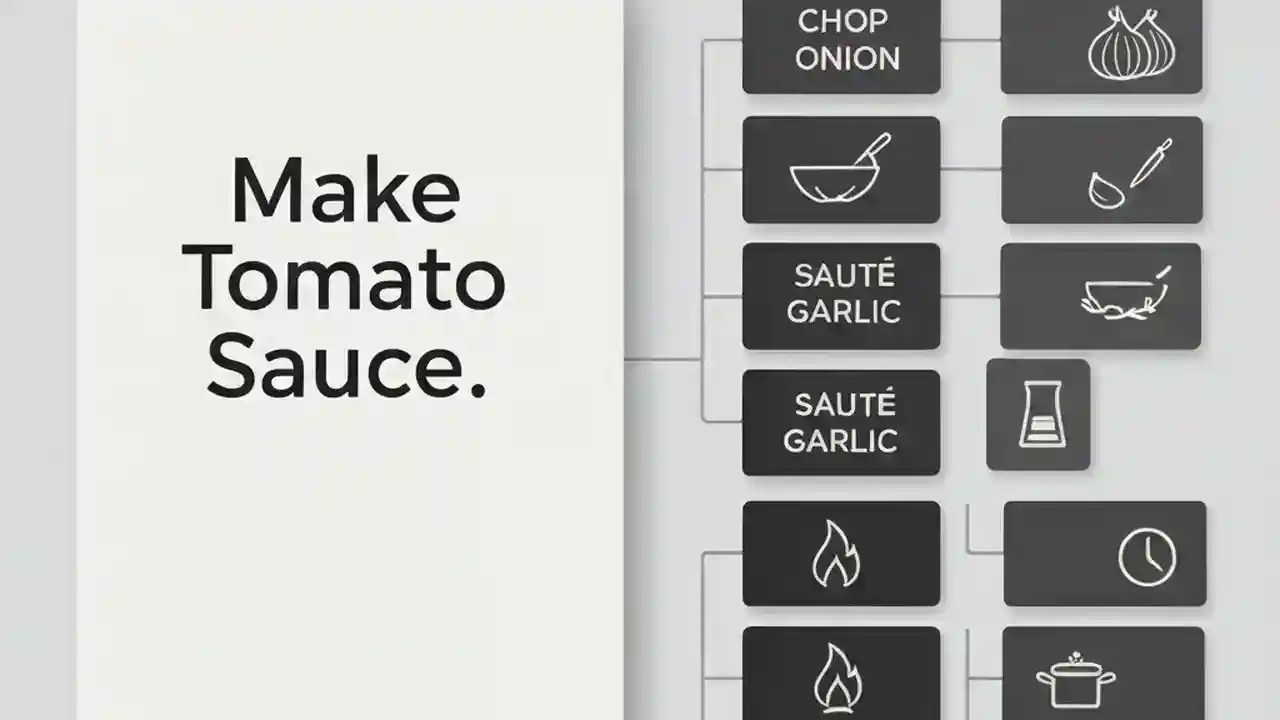 Make Tomato Sauce.

CHOP ONION

SAUTÉ GARLIC

SAUTÉ GARLIC