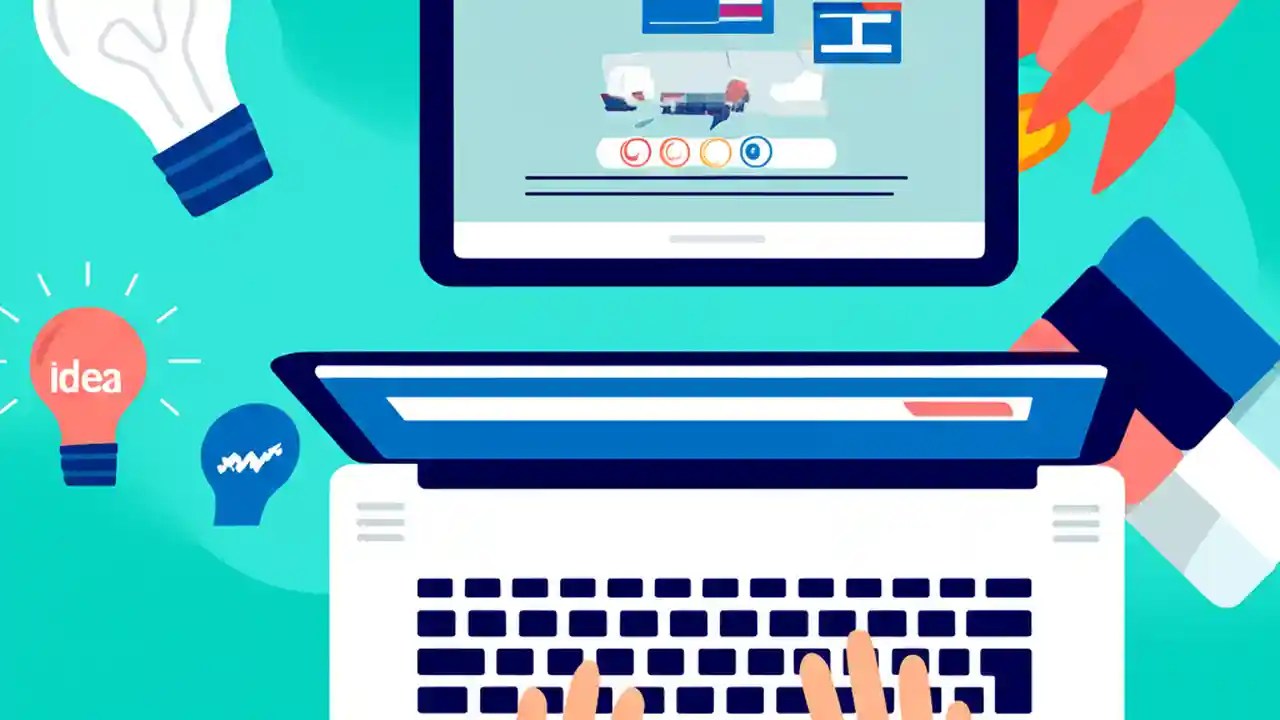 idea