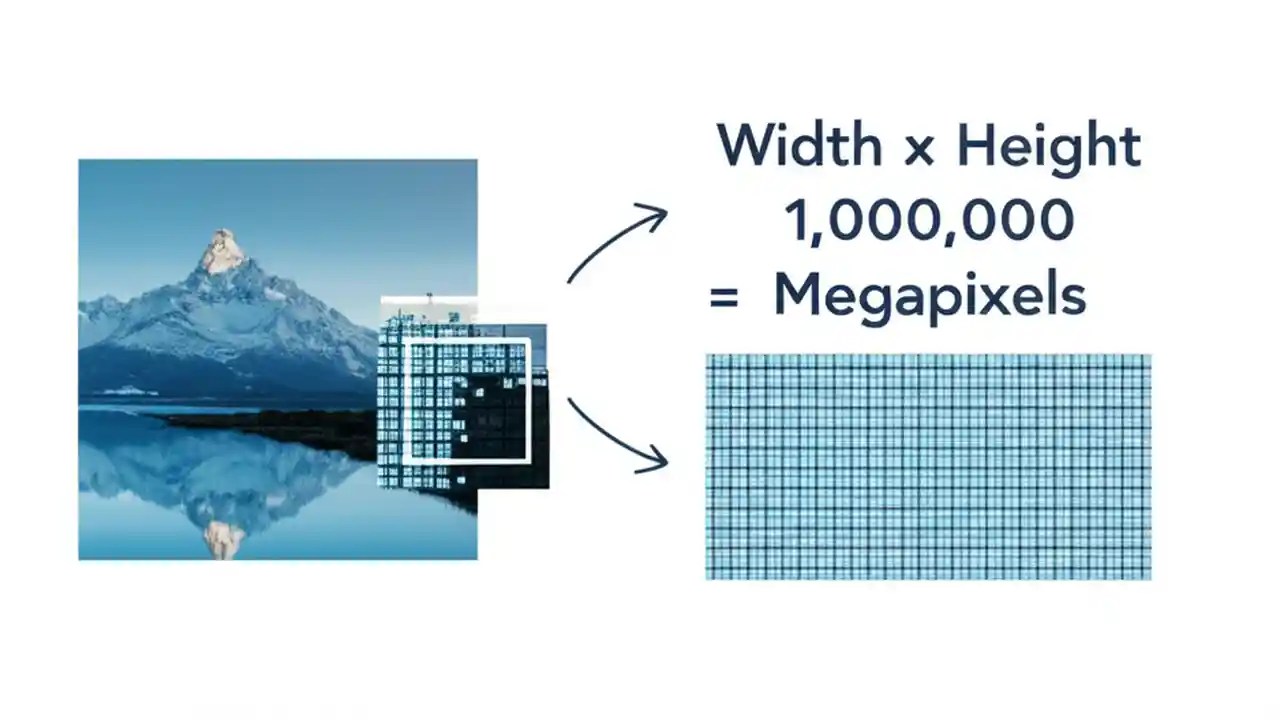 Width x Height
1,000,000
= Megapixels