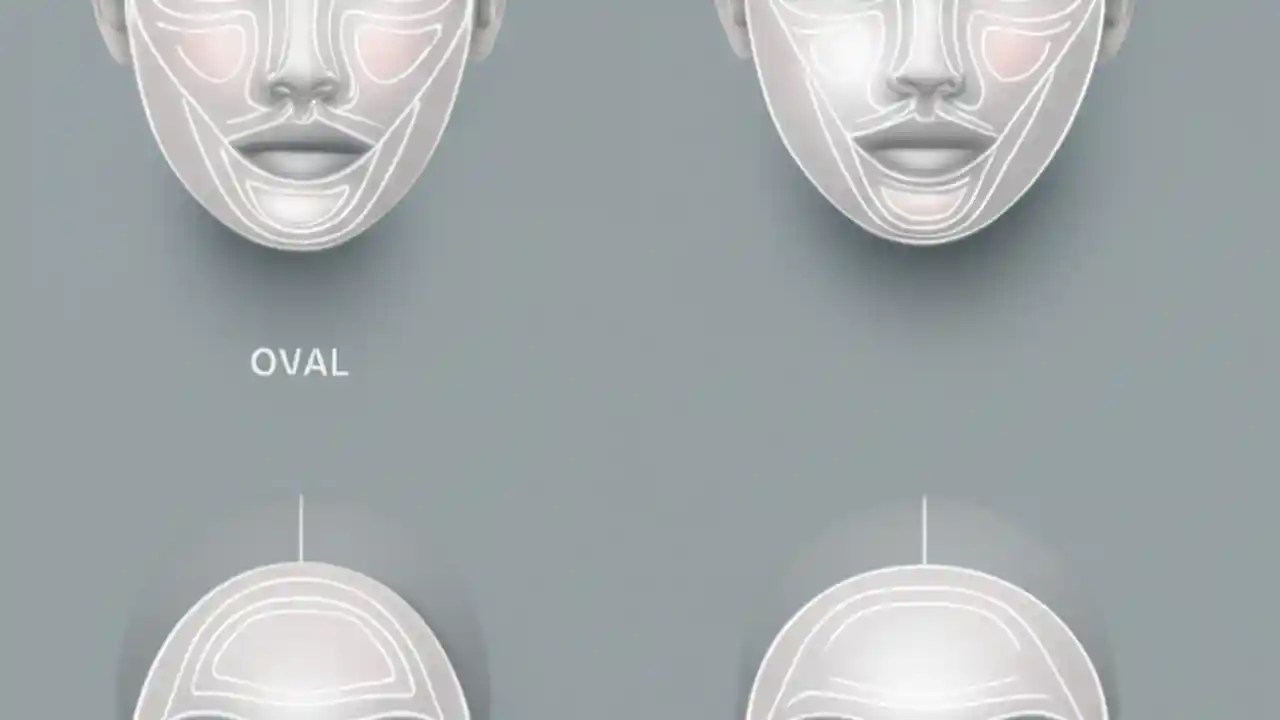 OVAL