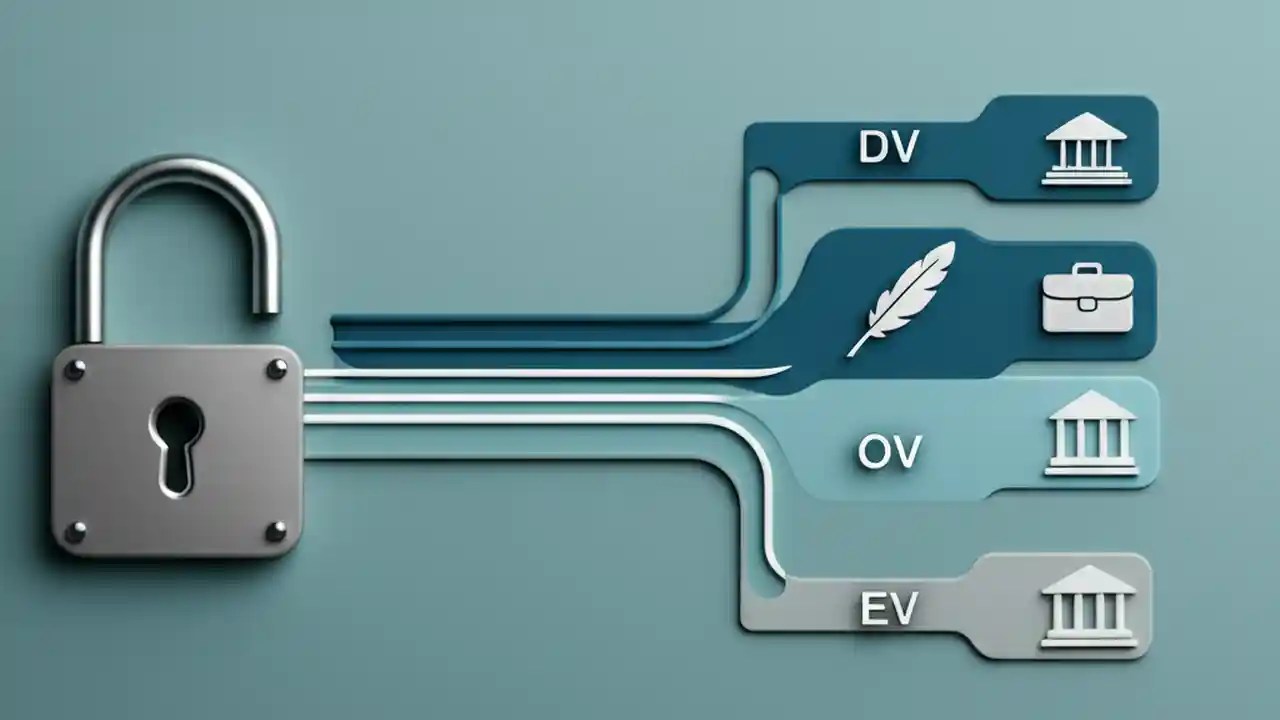 DV

OV

EV