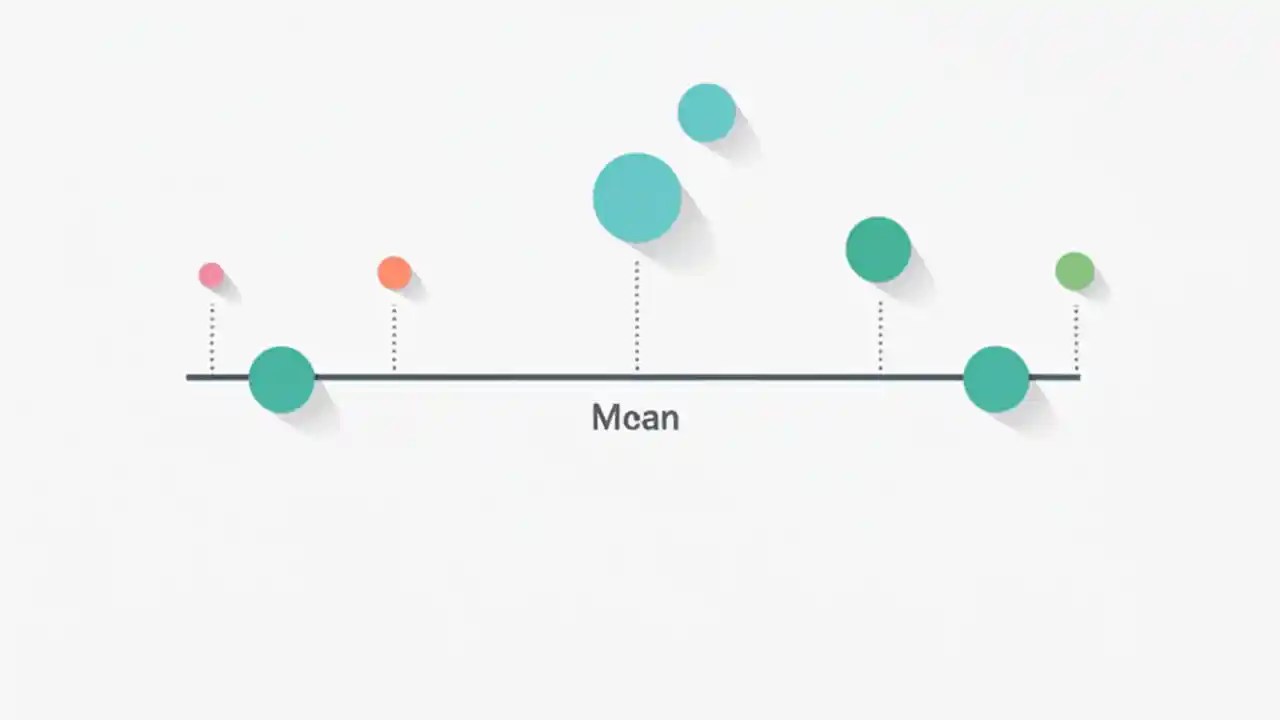 Mcan