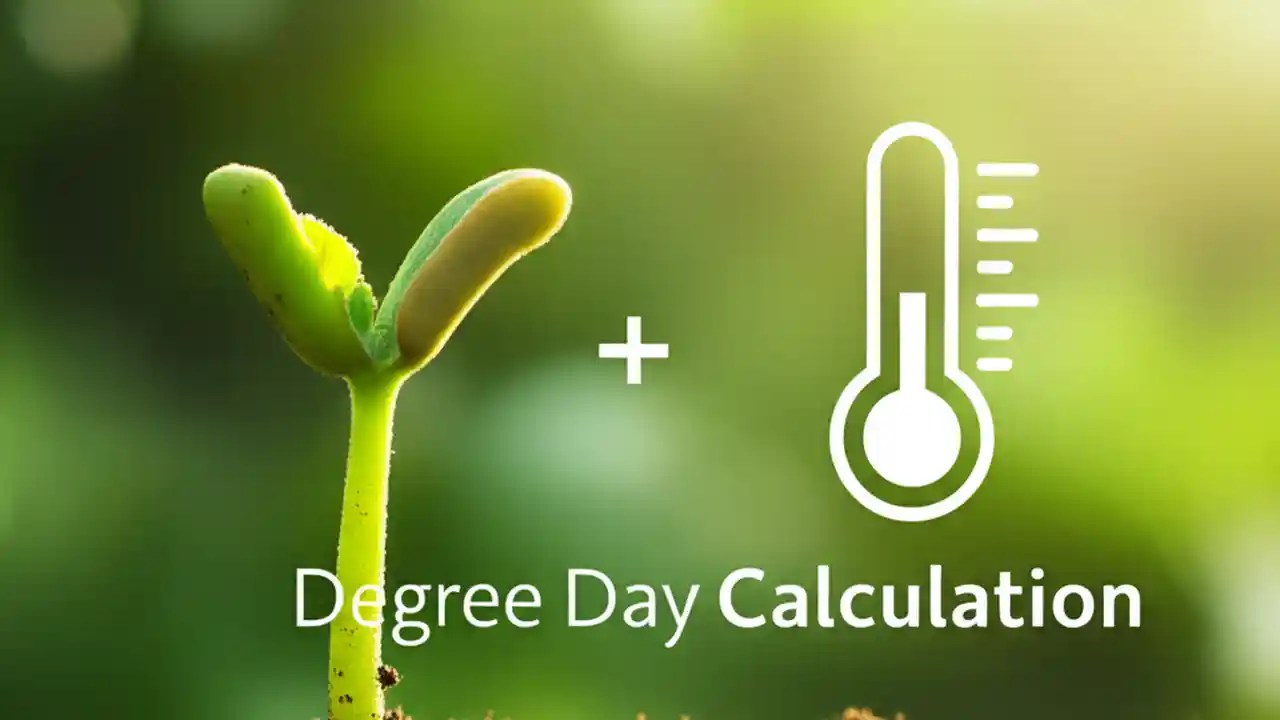 +

Degree Day Calculation