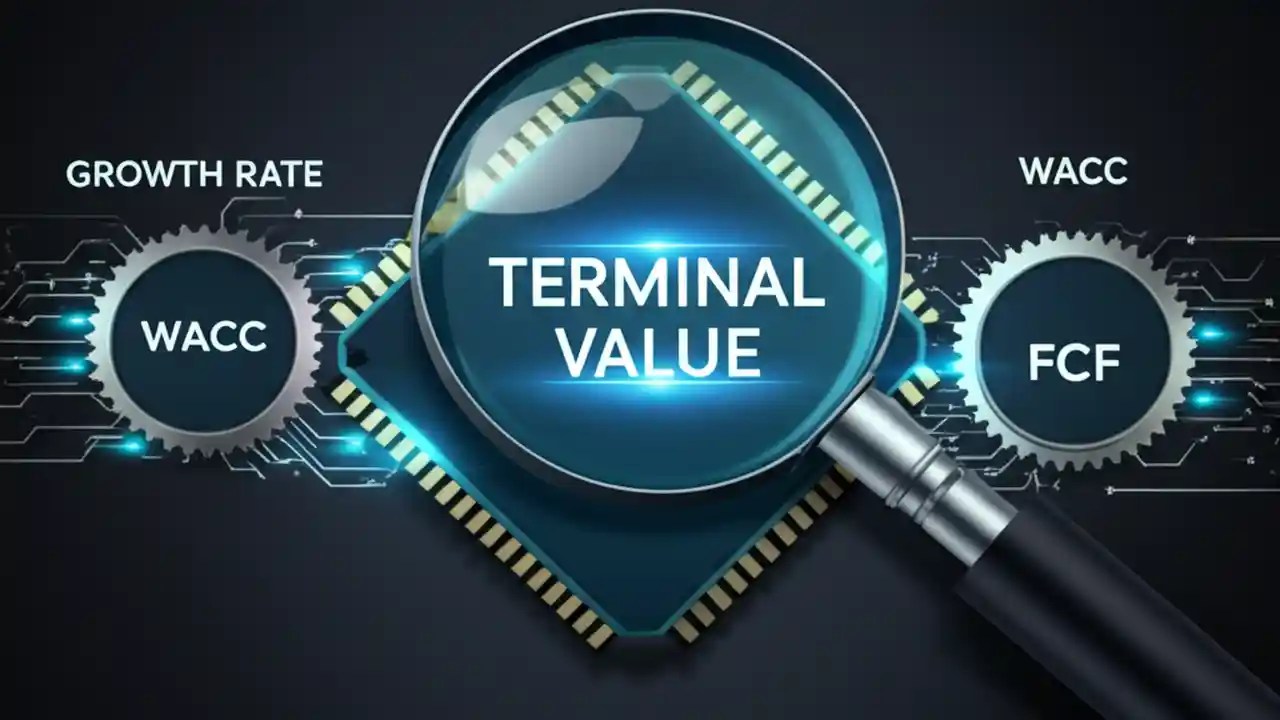 GROWTH RATE

WACC

TERMINAL VALUE

WACC

FCF