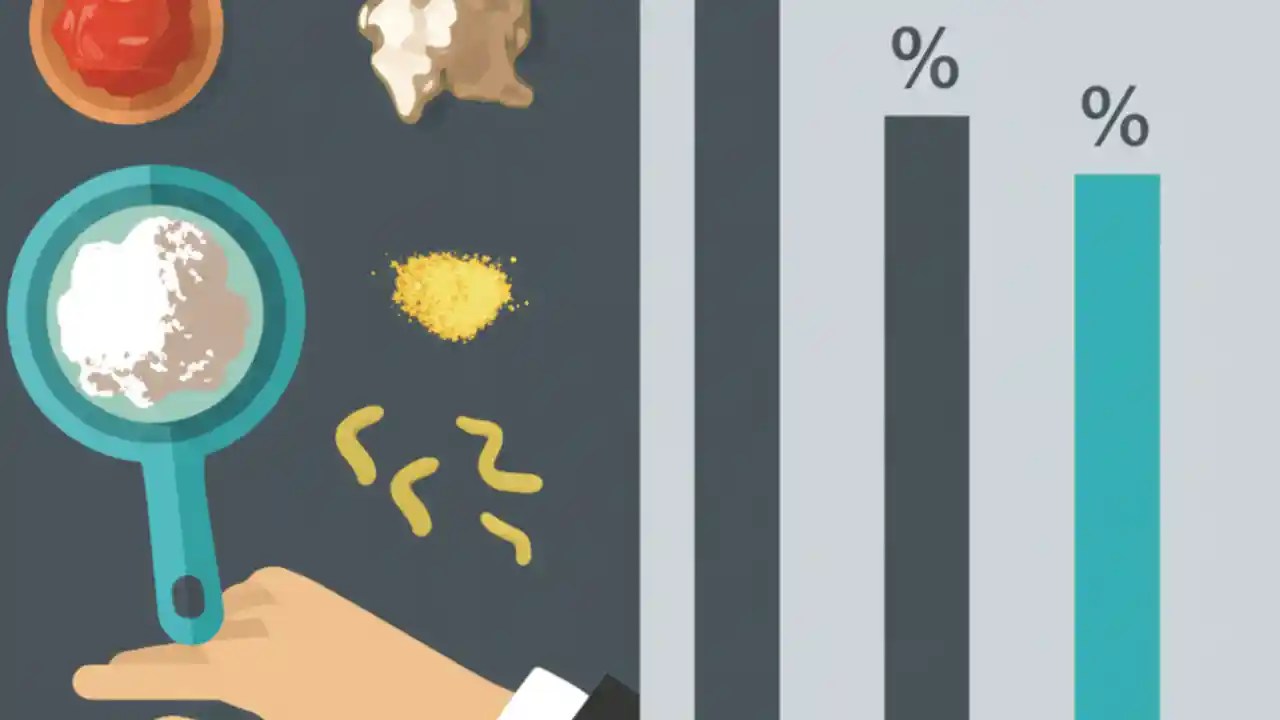 %

%