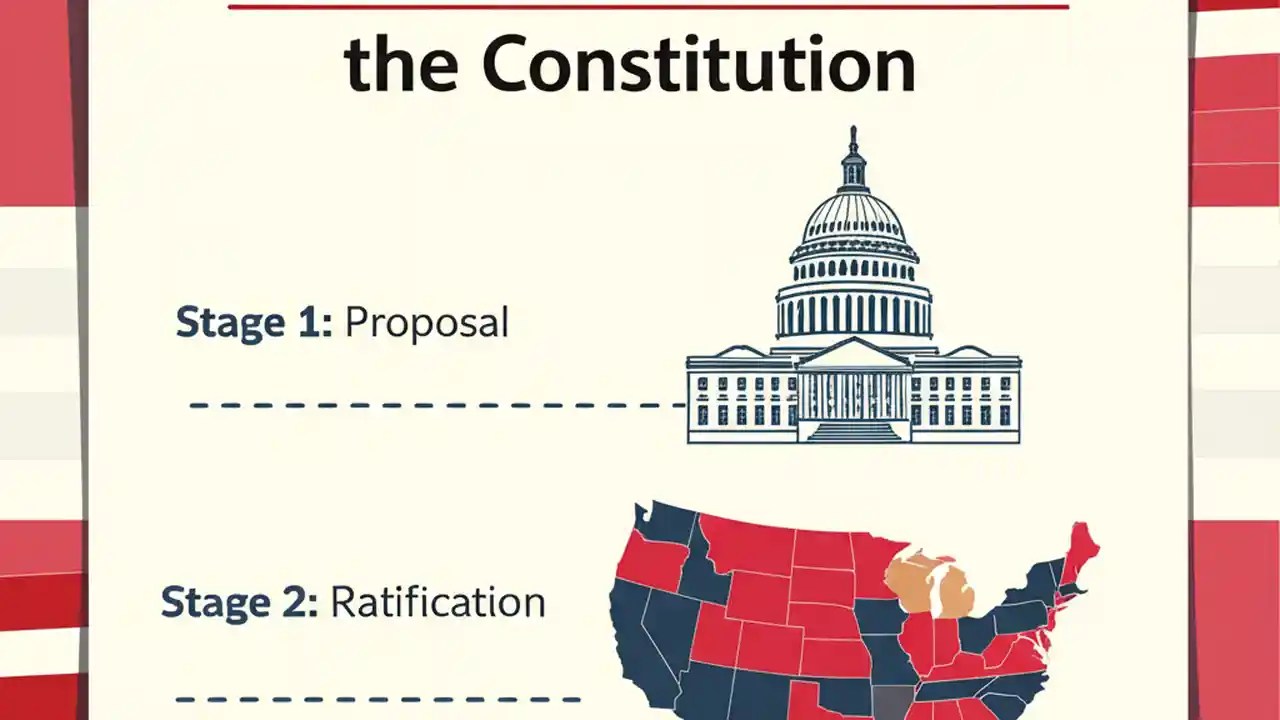 the Constitution

Stage 1: Proposal

Stage 2: Ratification