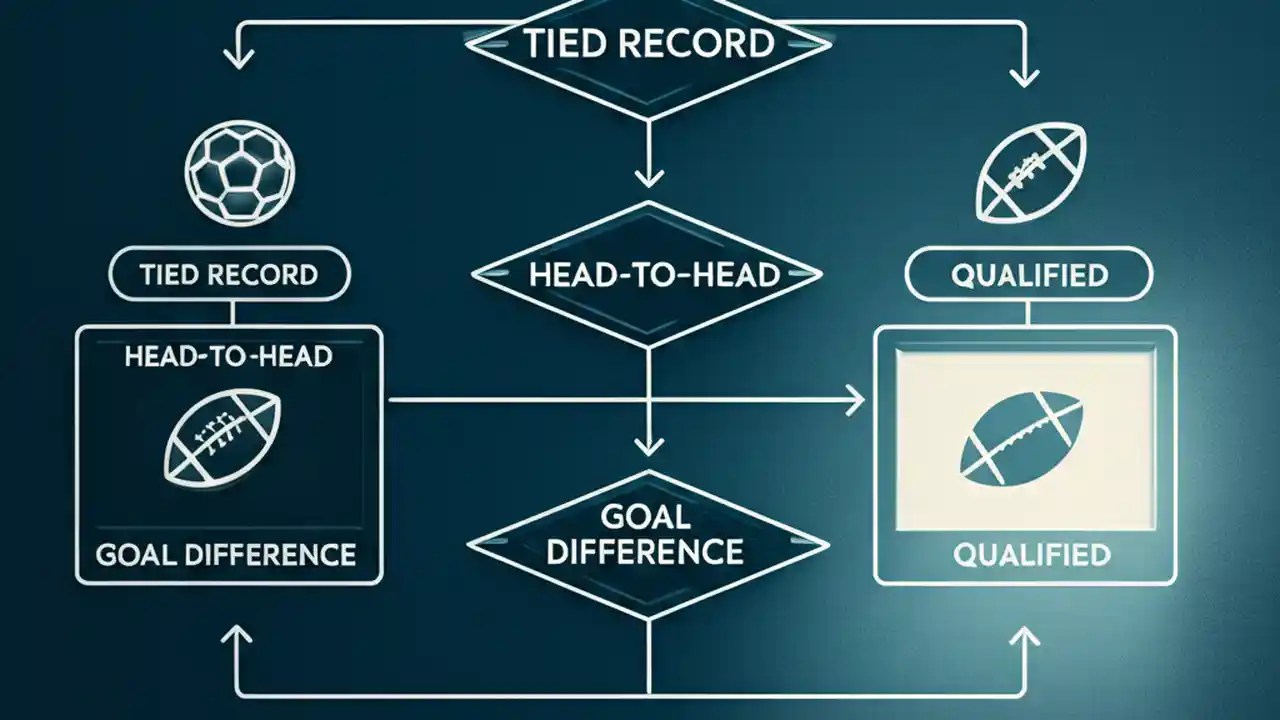 TIED RECORD

TIED RECORD

HEAD-TO-HEAD

GOAL DIFFERENCE

HEAD-TO-HEAD

GOAL DIFFERENCE

QUALIFIED

QUALIFIED