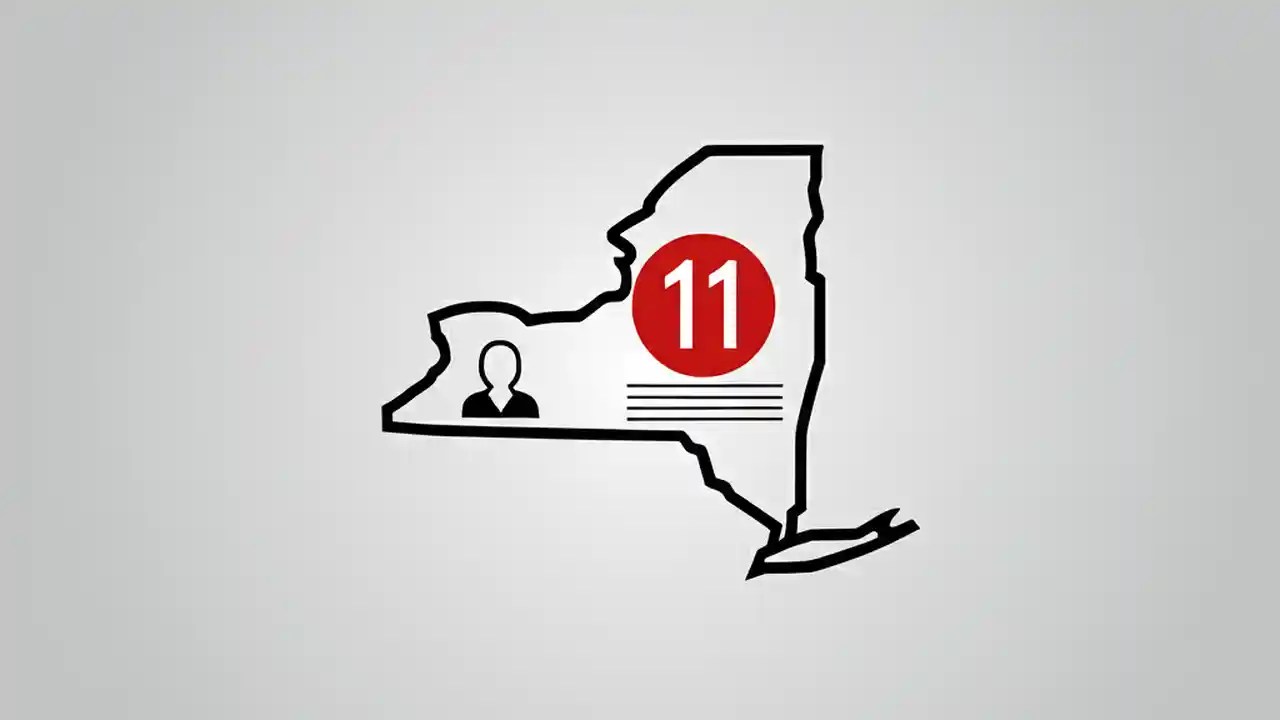 11