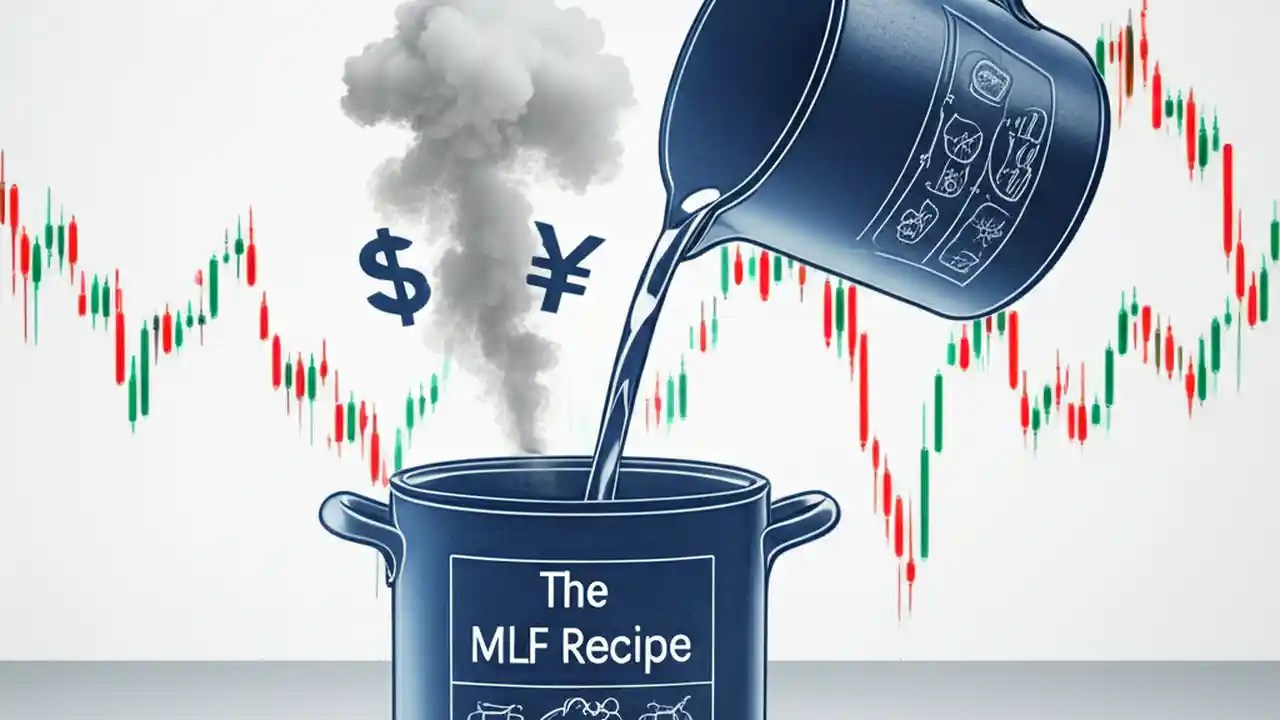 $ ¥

The MLF Recipe