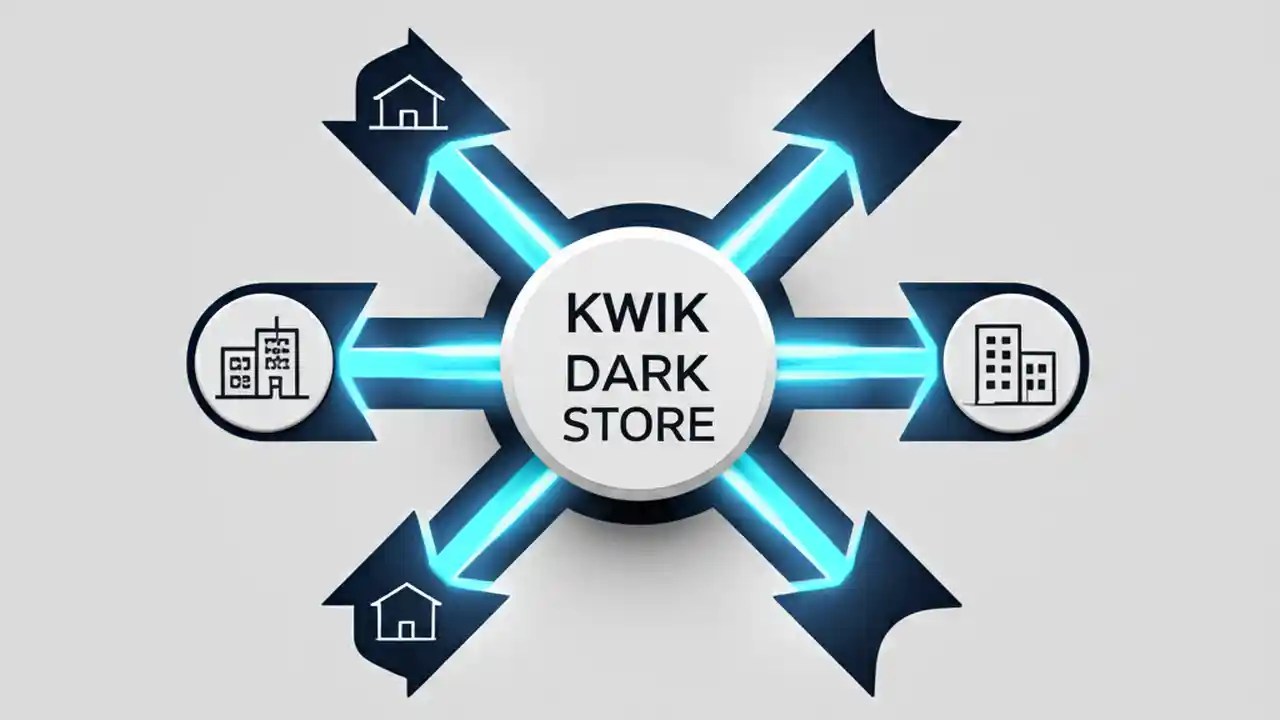 KWIK
DARK
STORE