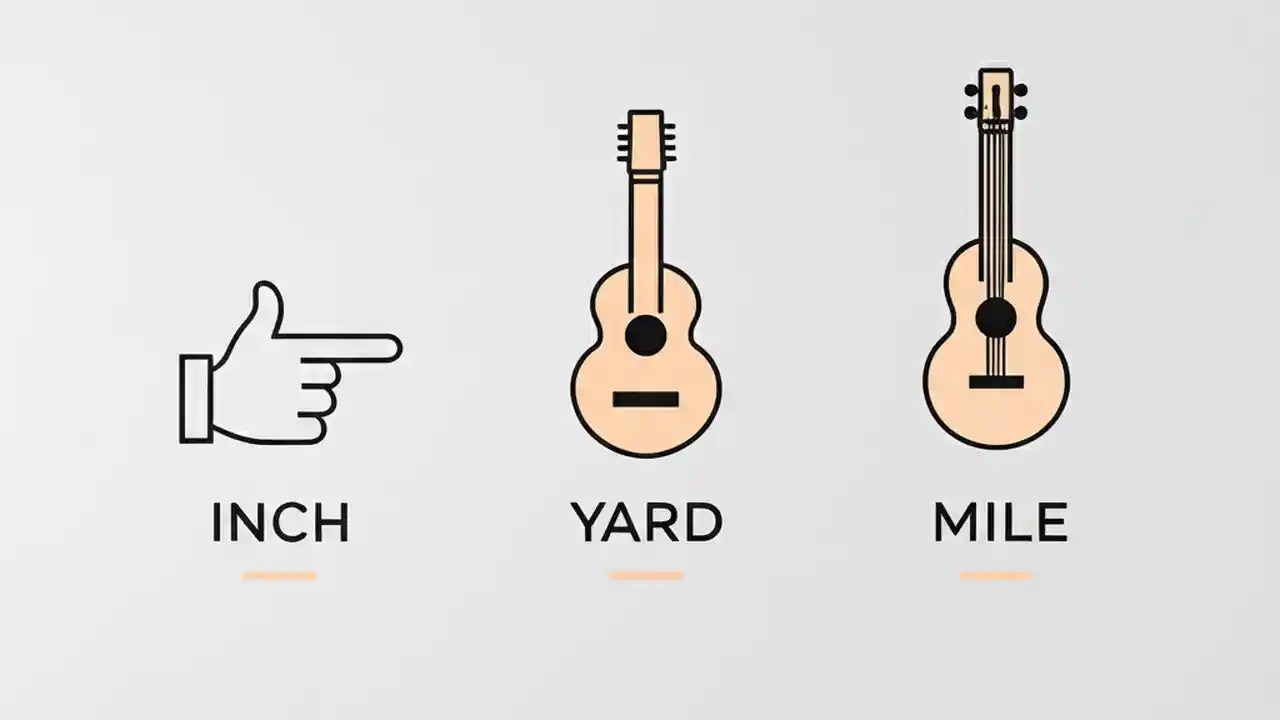 INCH

YARD

MILE