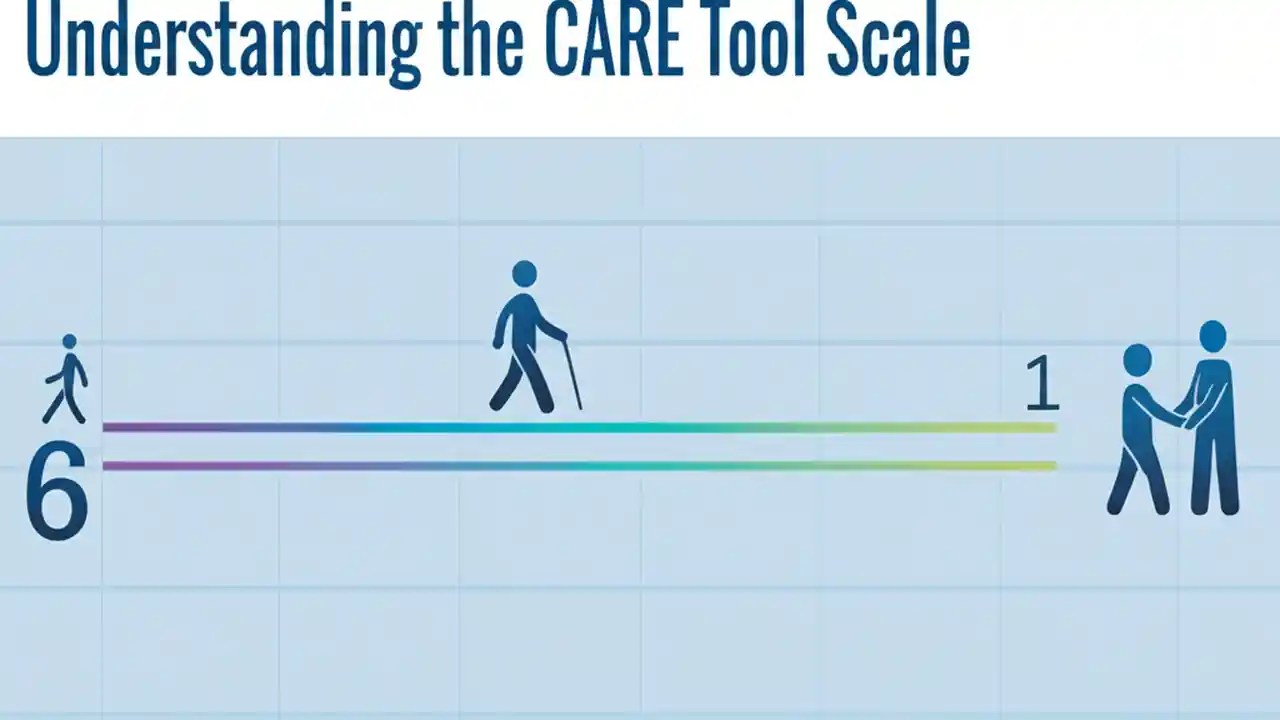 Understanding the CARE Tool Scale

6

1