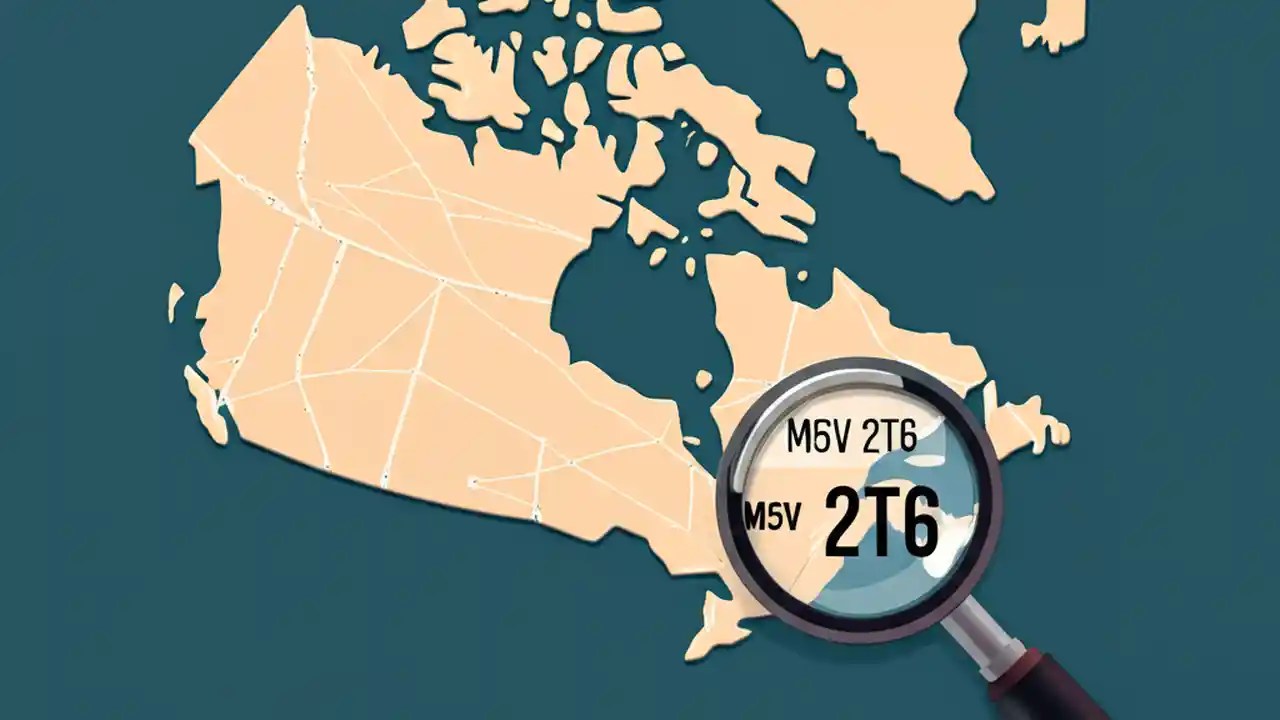 M5V 2T6

M5V 2T6