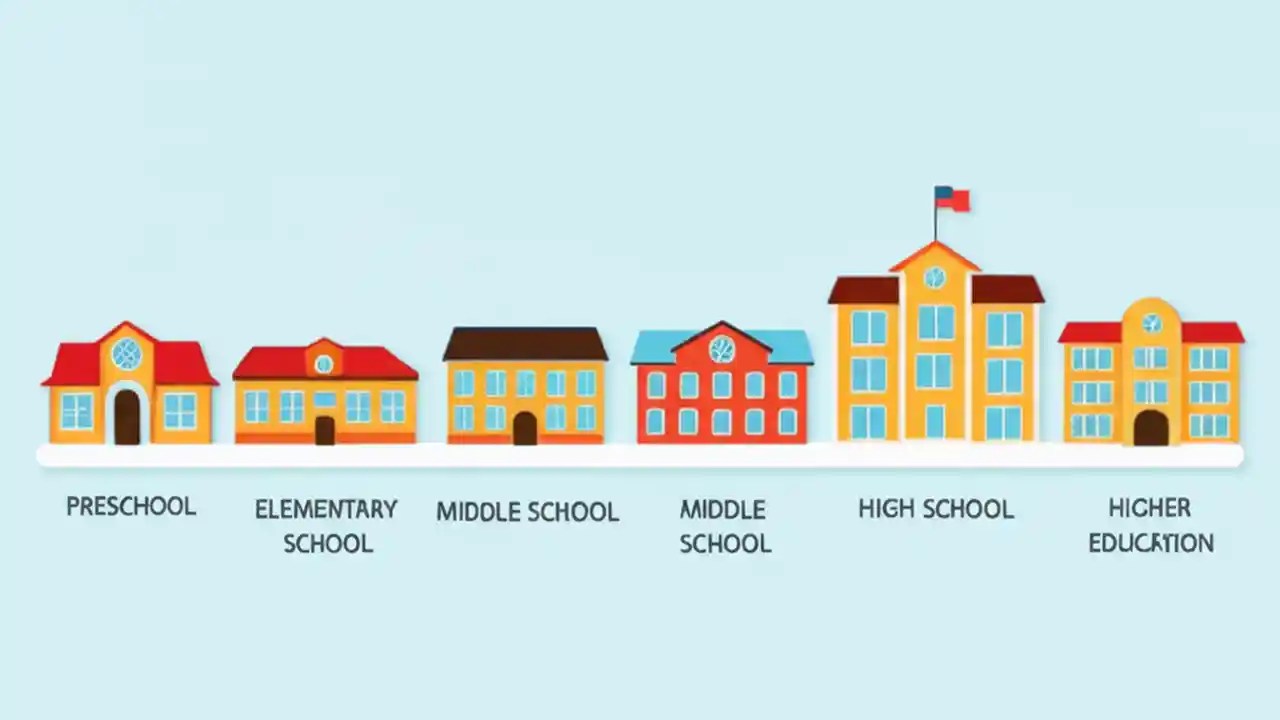 PRESCHOOL

ELEMENTARY SCHOOL

MIDDLE SCHOOL

MIDDLE SCHOOL

HIGH SCHOOL

HIGHER EDUCATION