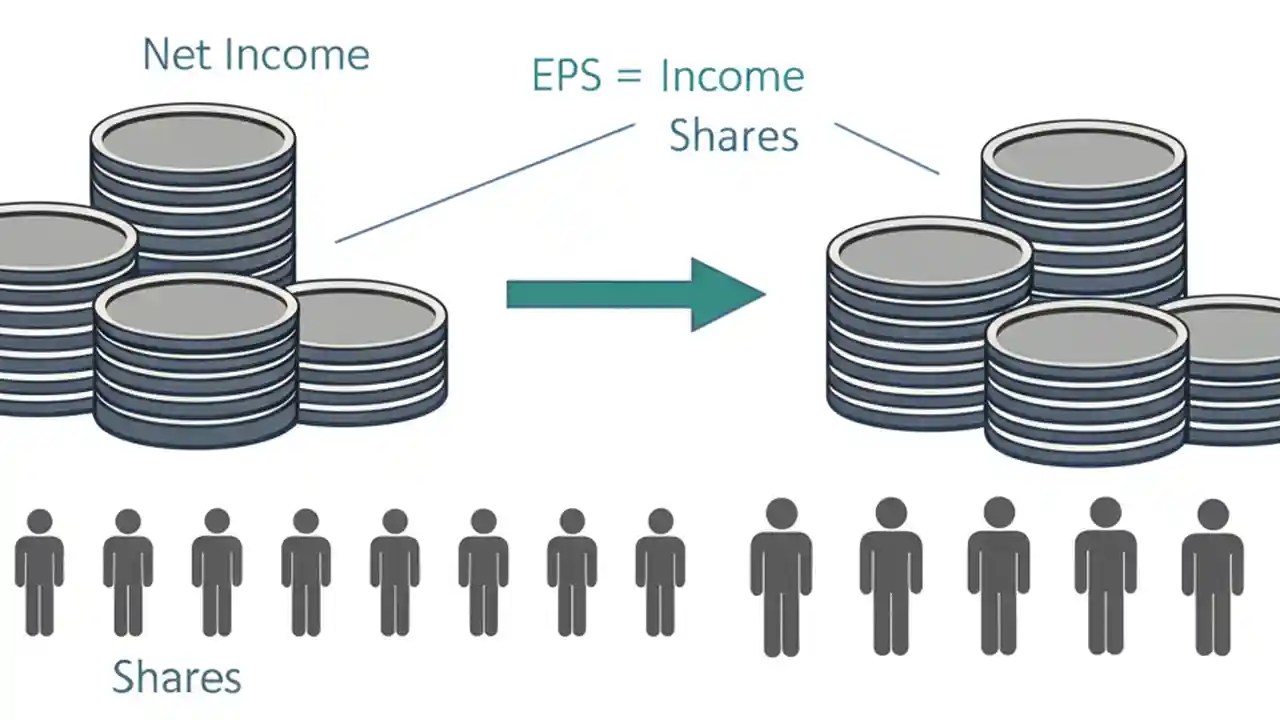 Net Income

EPS = Income
Shares

Shares