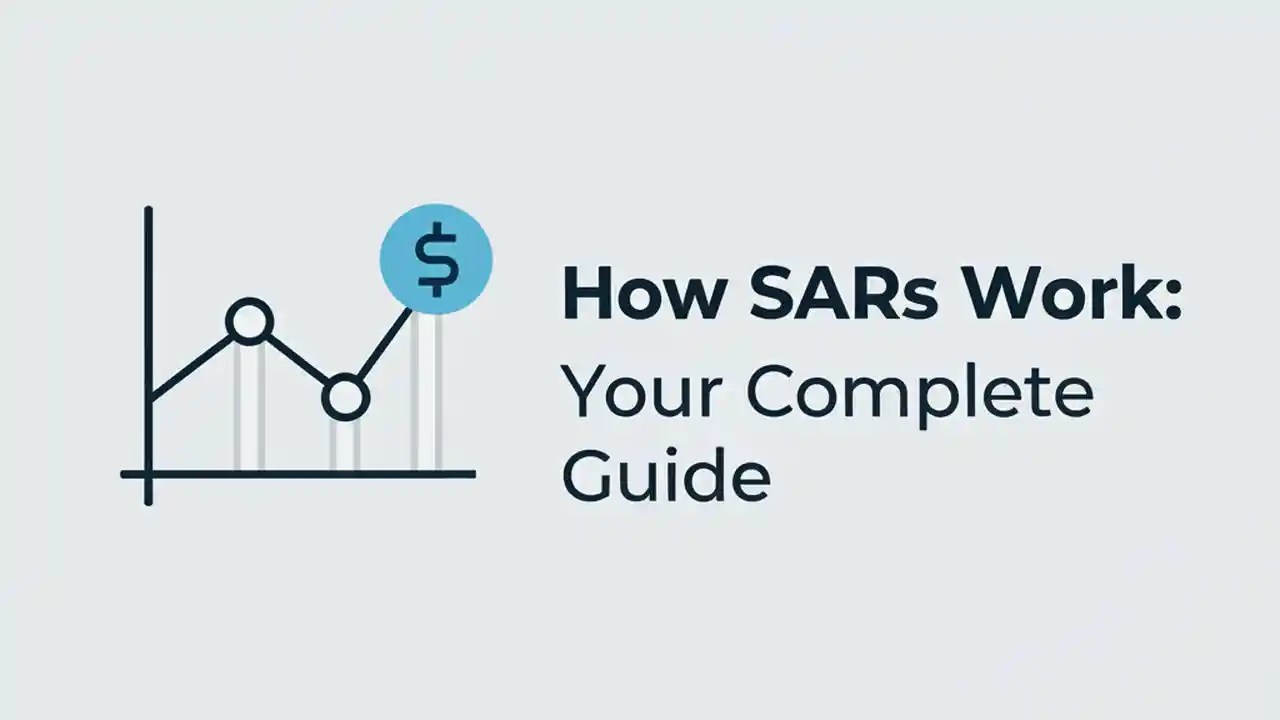 $

How SARs Work:
Your Complete Guide