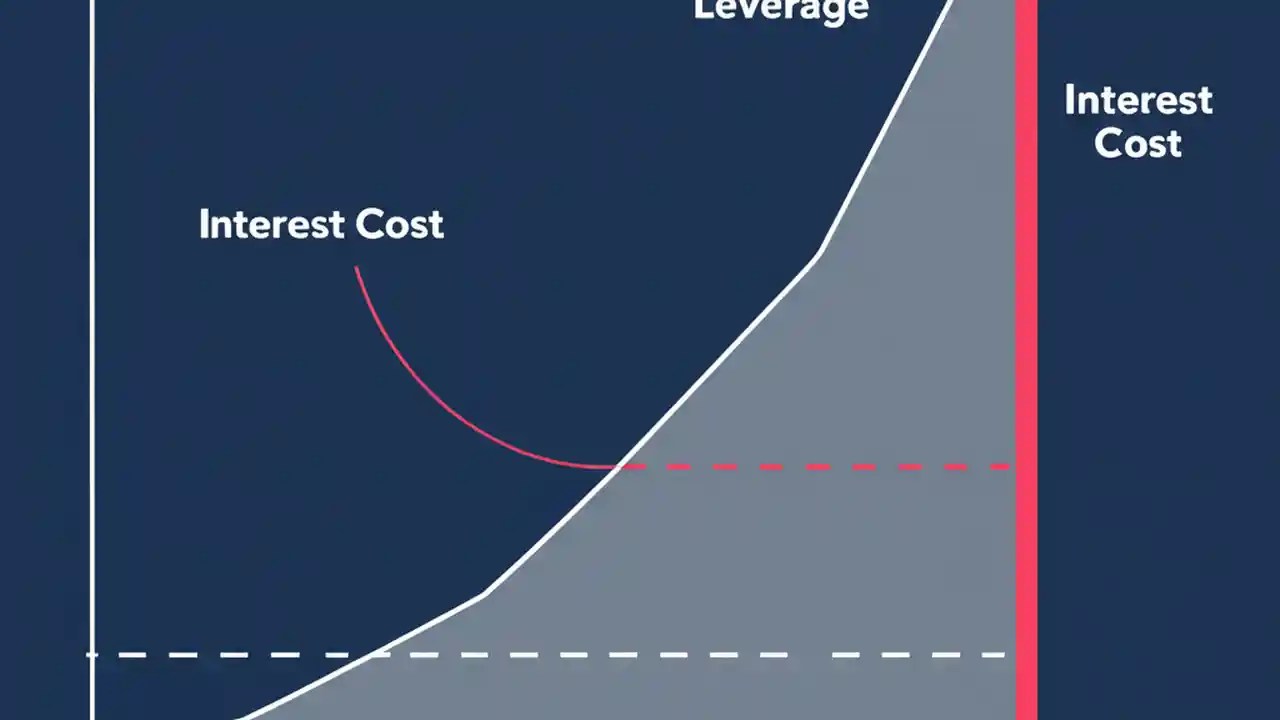 Leverage

Interest Cost

Interest Cost