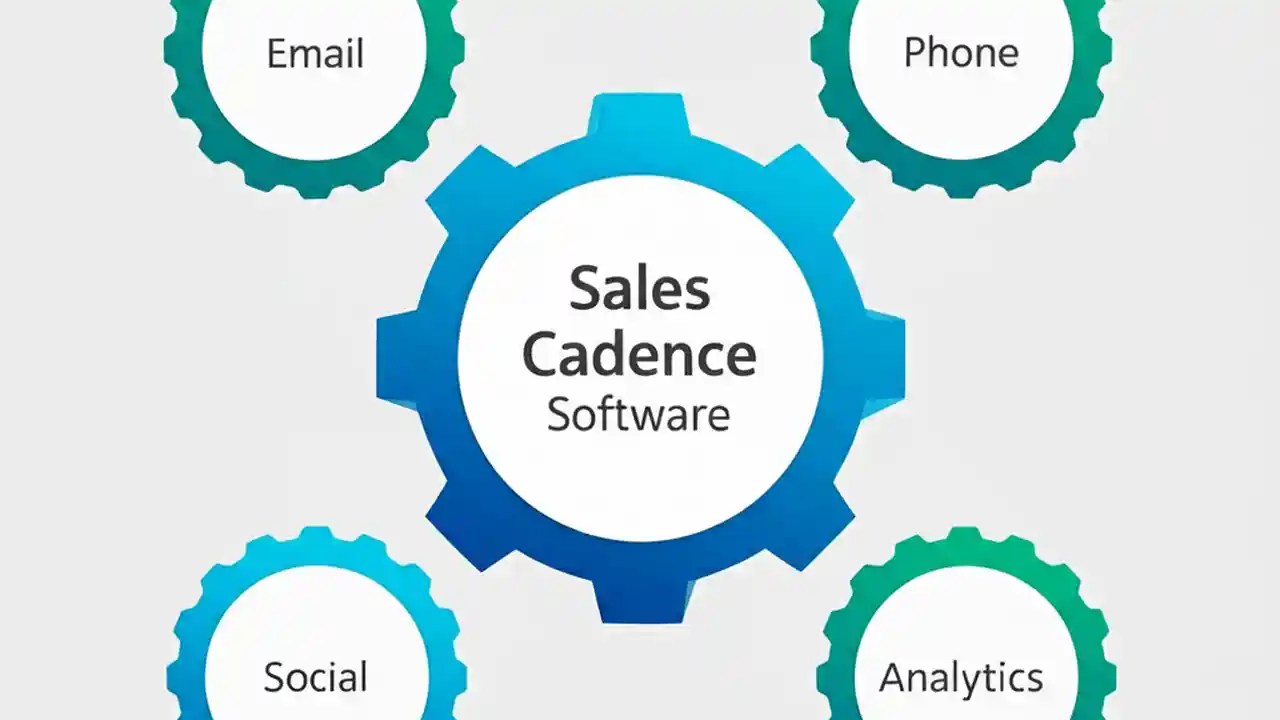 Email

Phone

Sales Cadence Software

Social

Analytics