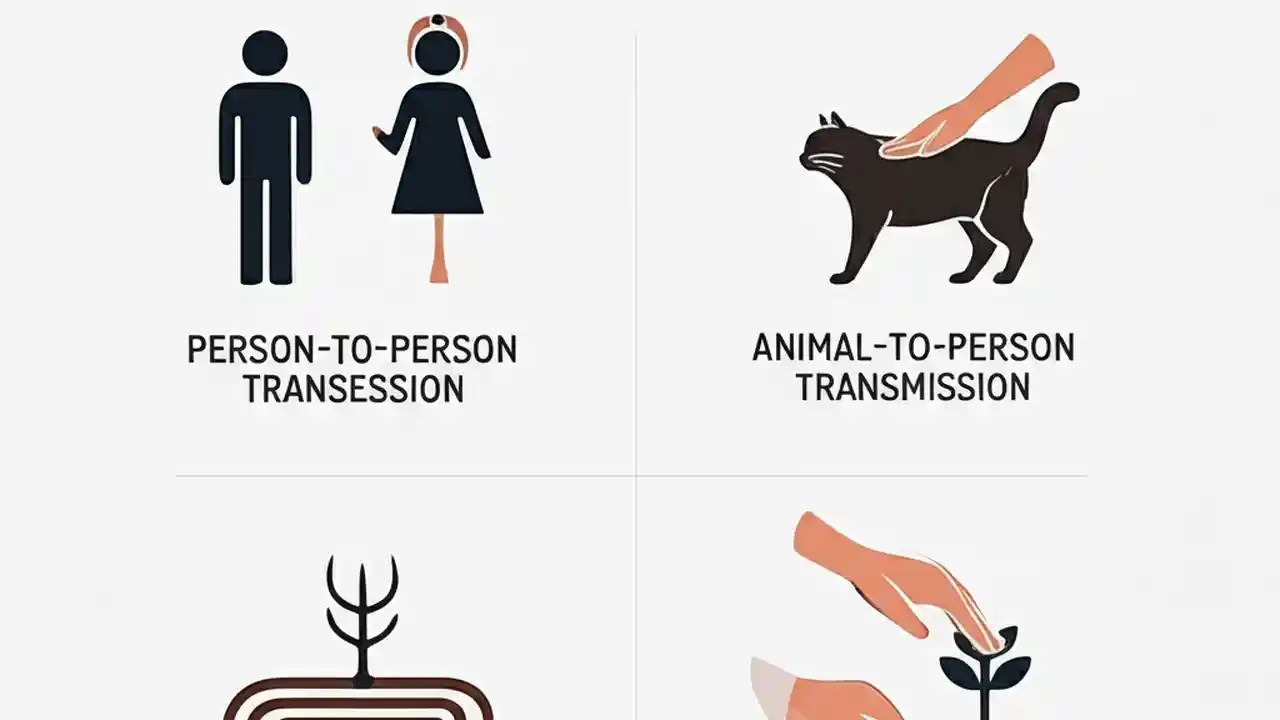 PERSON-TO-PERSON TRANSESSION

ANIMAL-TO-PERSON TRANSMISSION