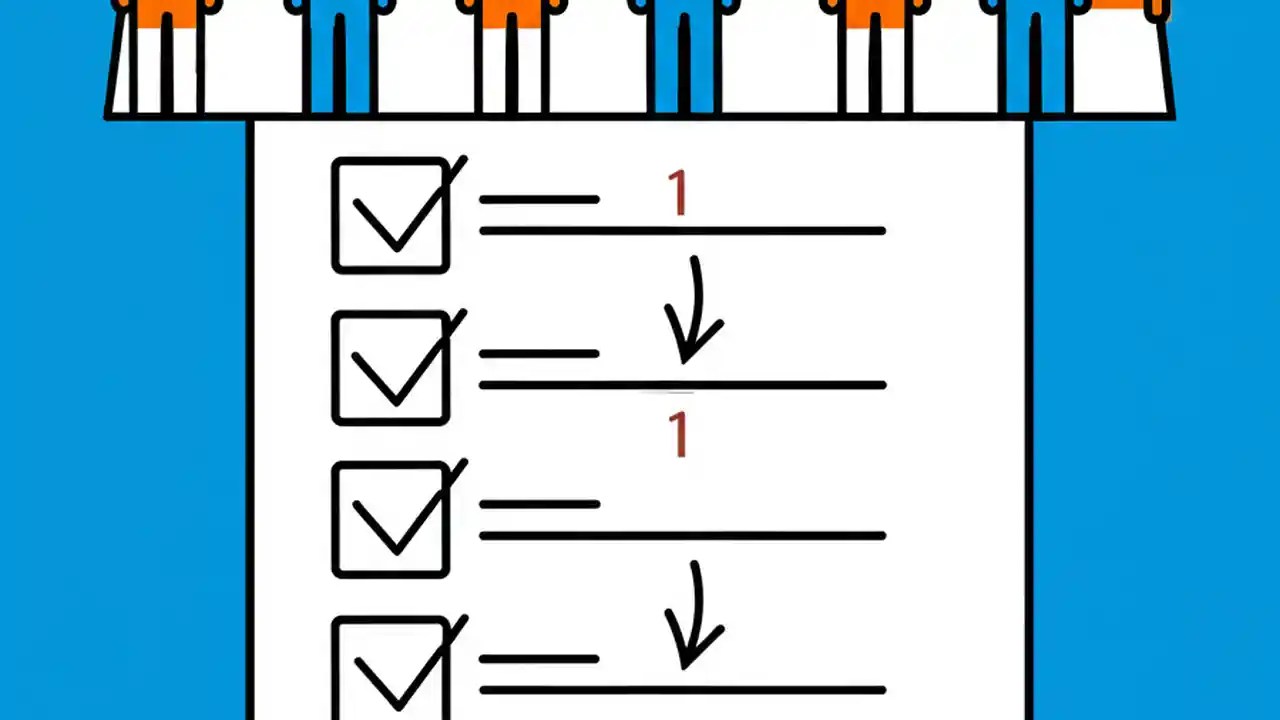 1

1