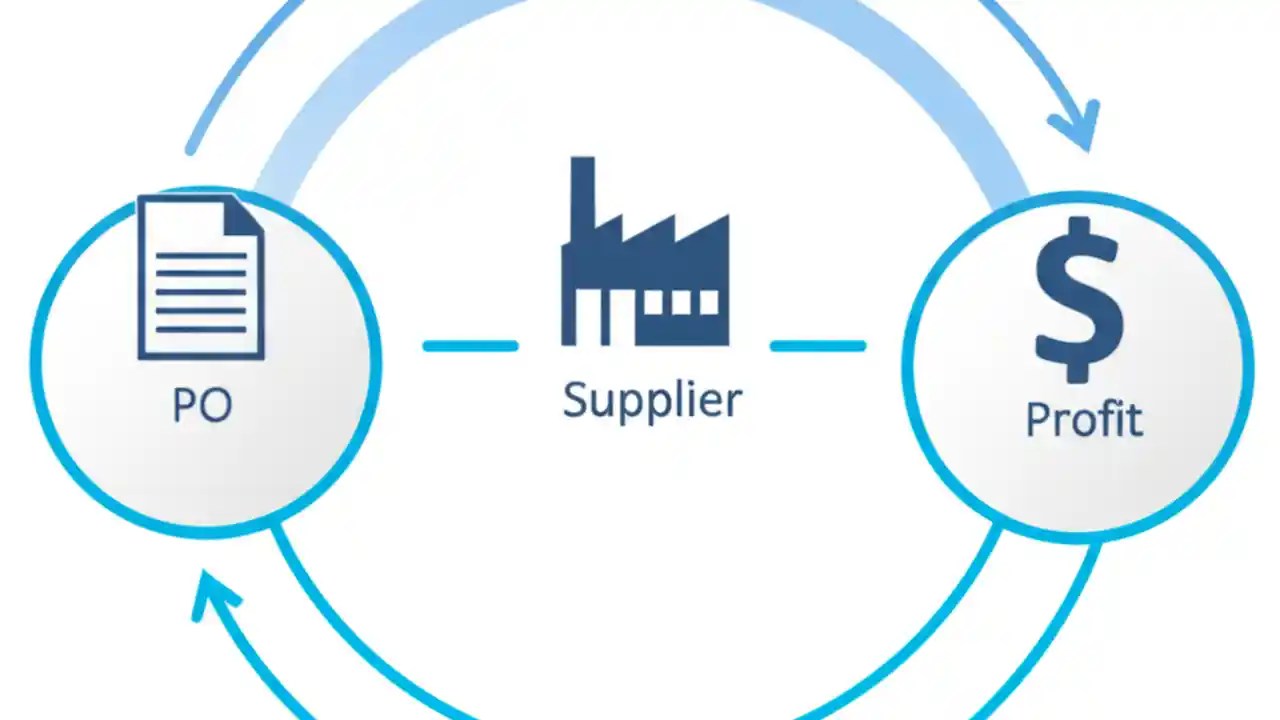 PO

Supplier

$

Profit