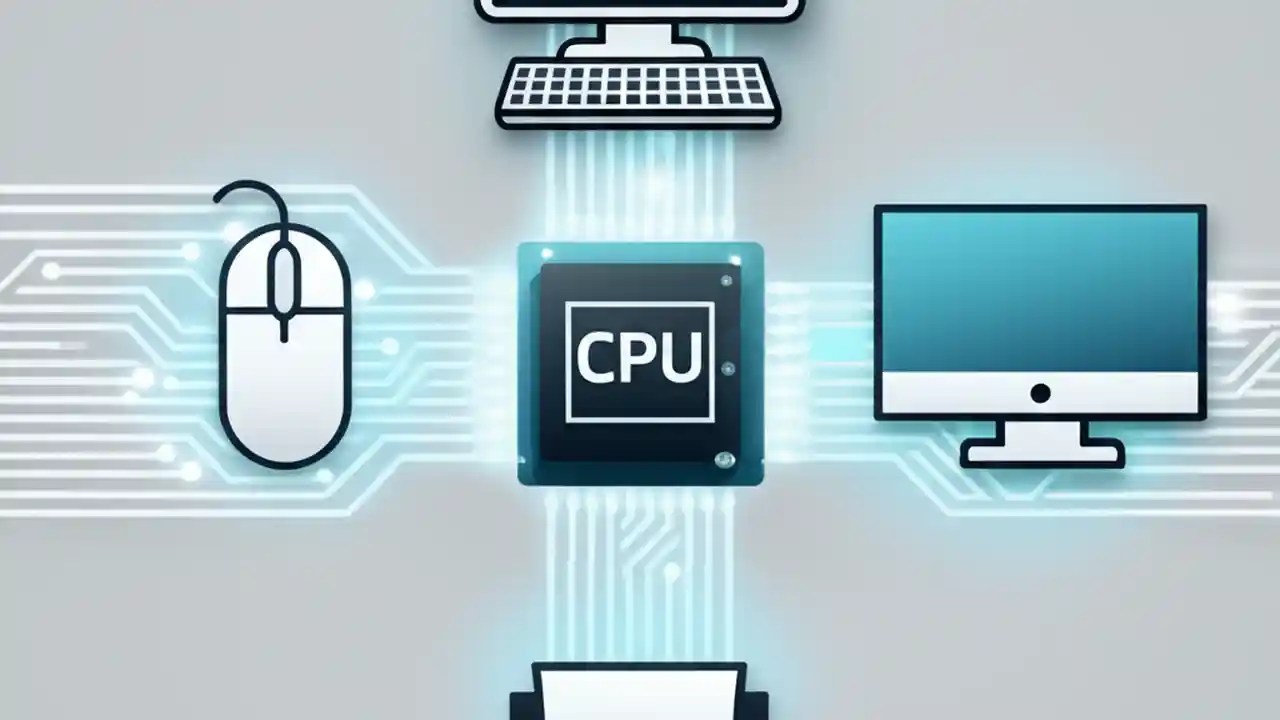 CPU