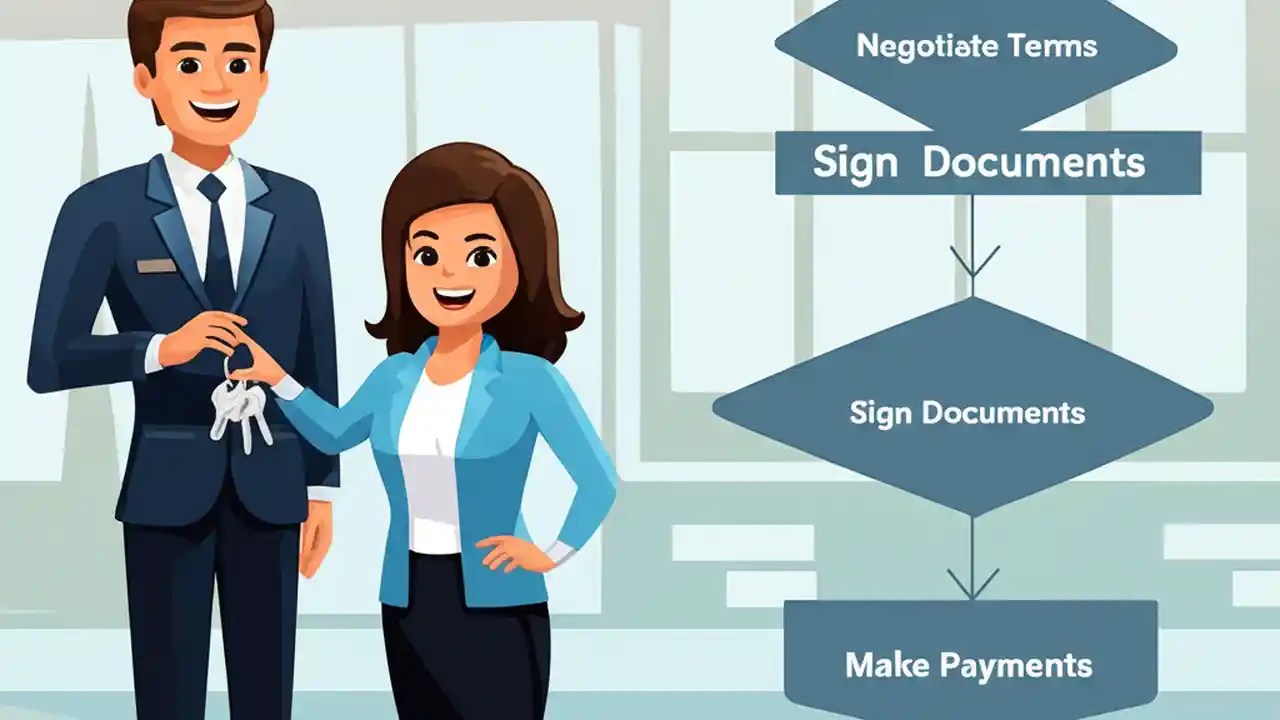 Negotiate Terms

Sign Documents

Sign Documents

Make Payments