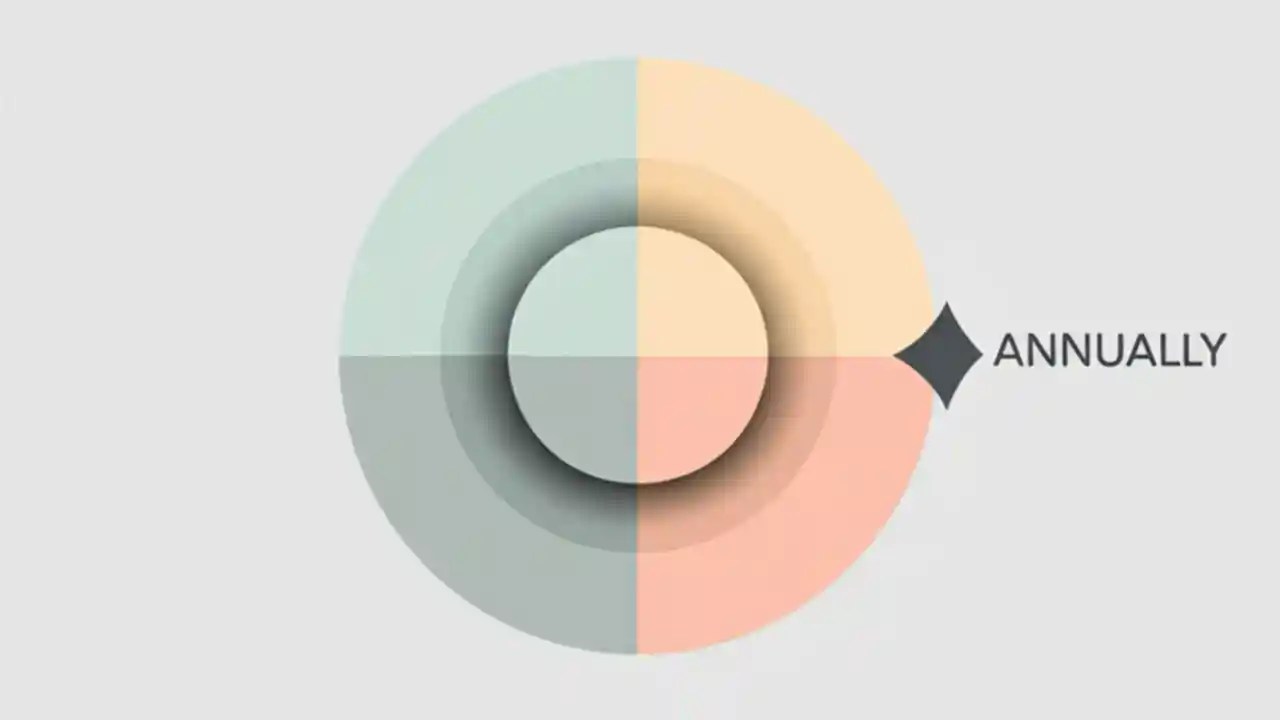 ANNUALLY