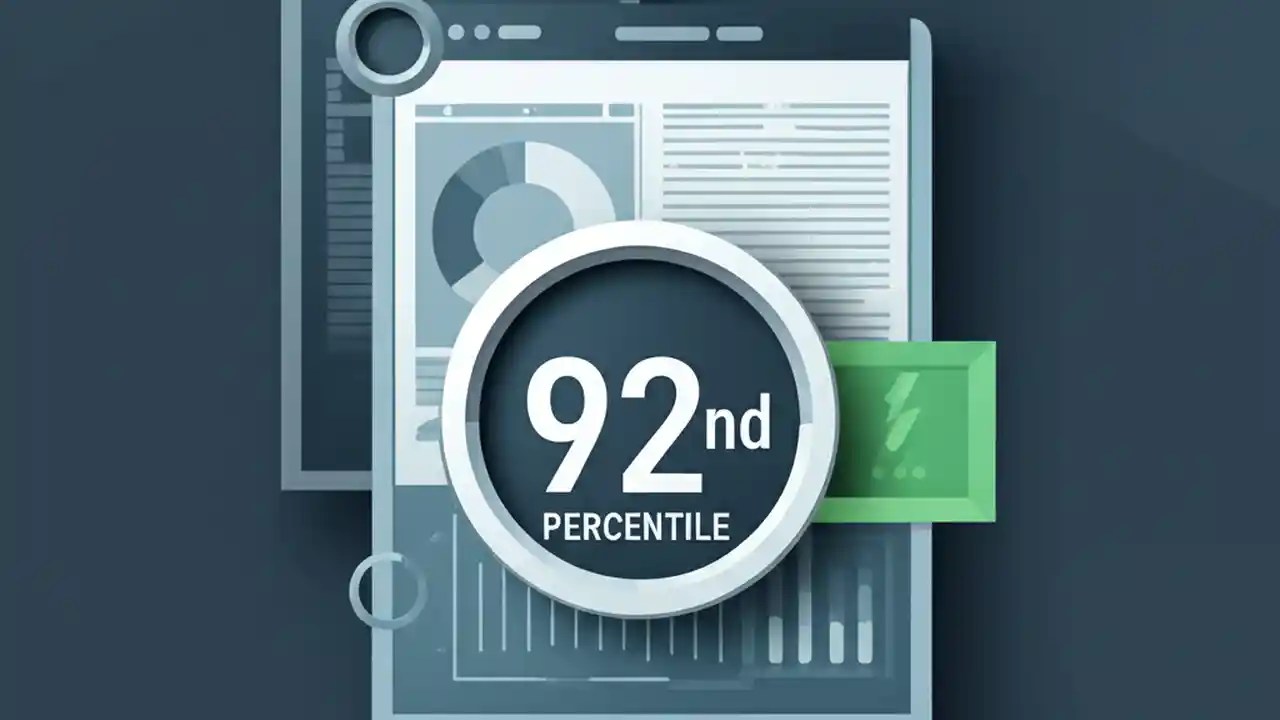 92nd
PERCENTILE