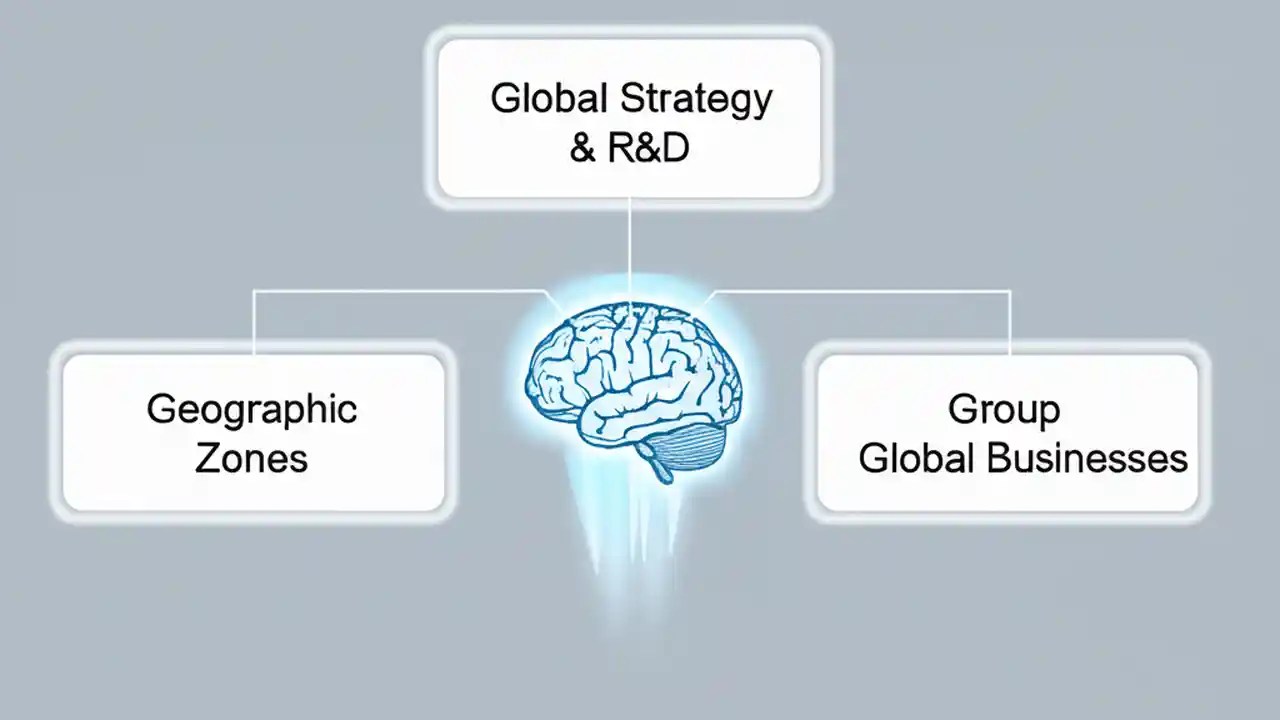 Global Strategy & R&D

Geographic Zones

Group Global Businesses