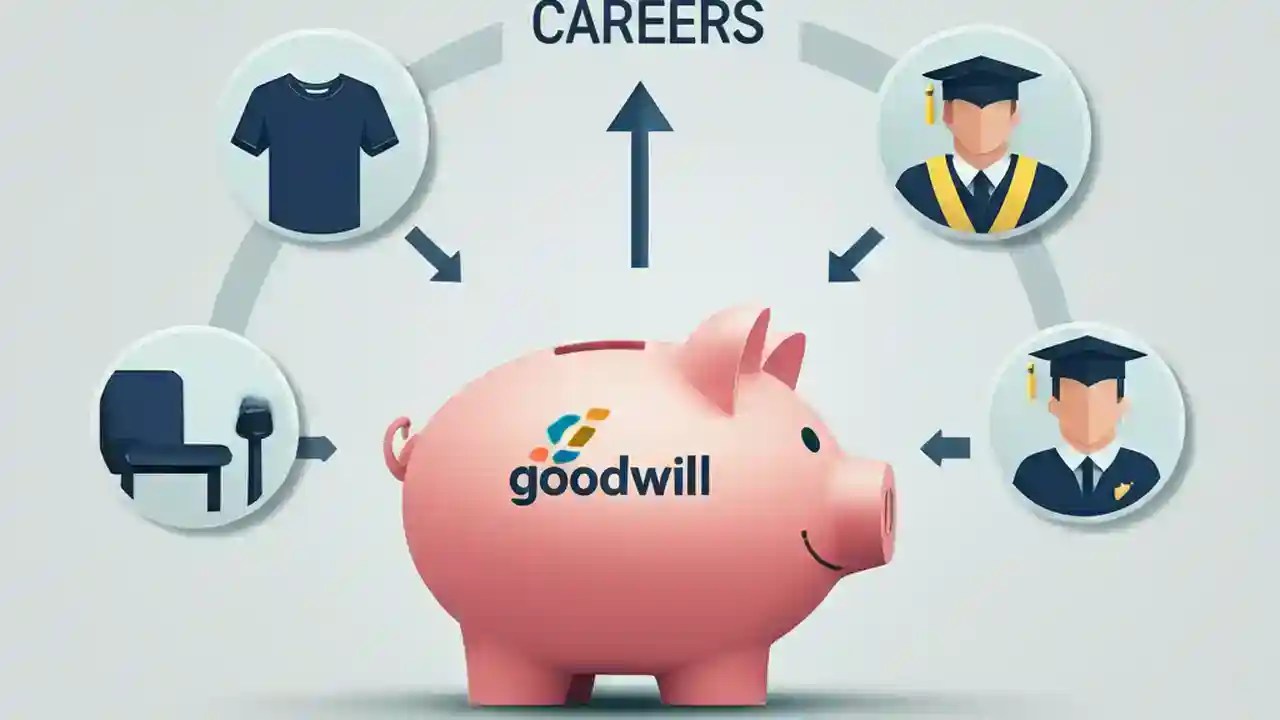 CAREERS

goodwill