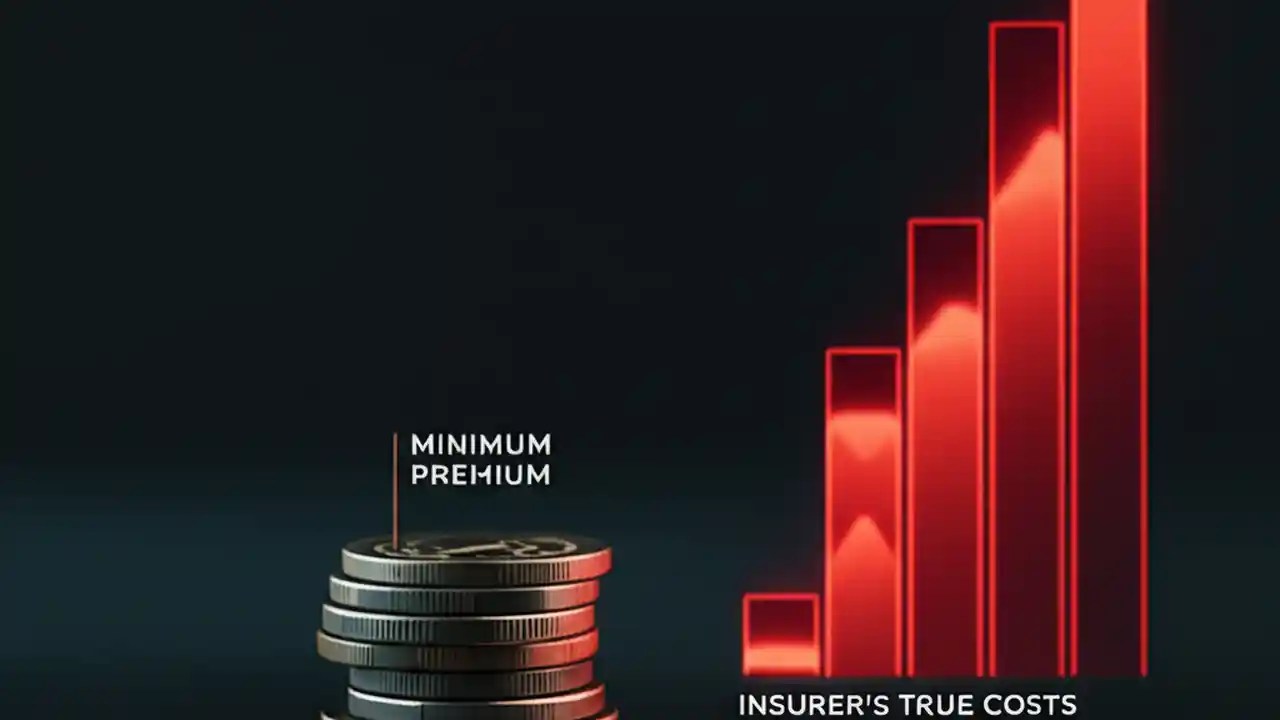 MINIMUM
PREMIUM

INSURER'S TRUE COSTS