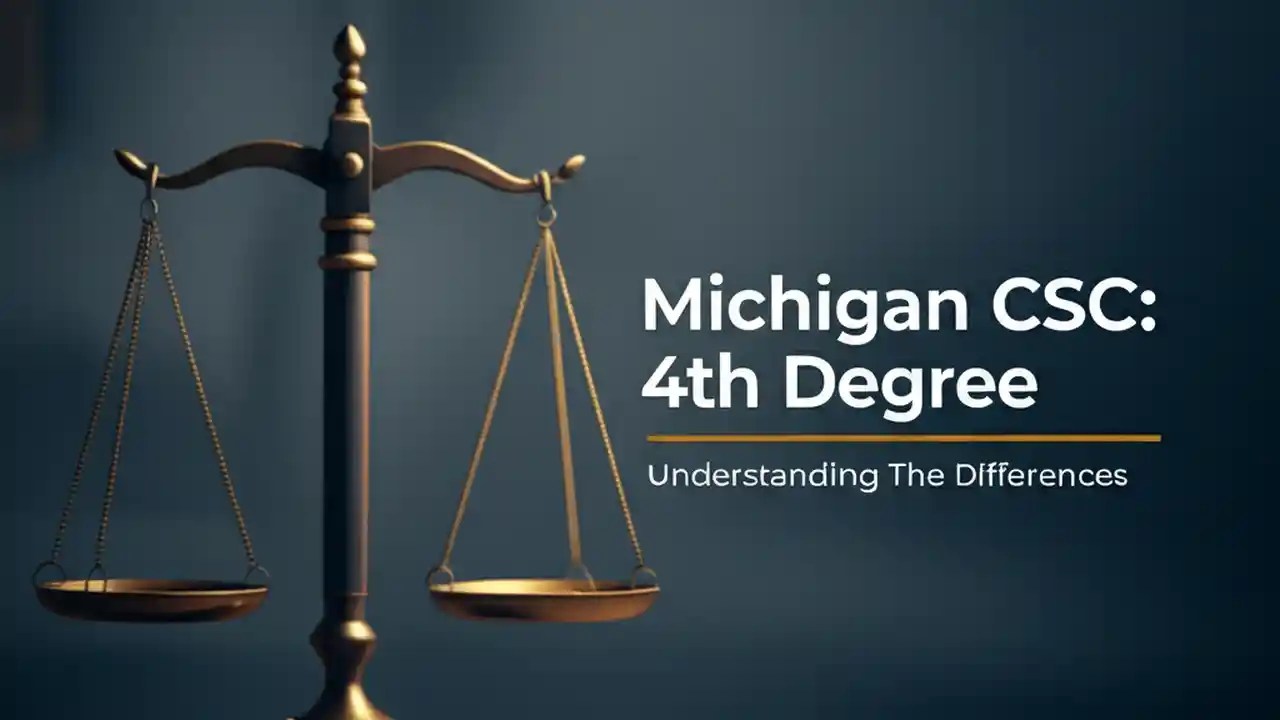 Michigan CSC:
4th Degree

Understanding The Differences