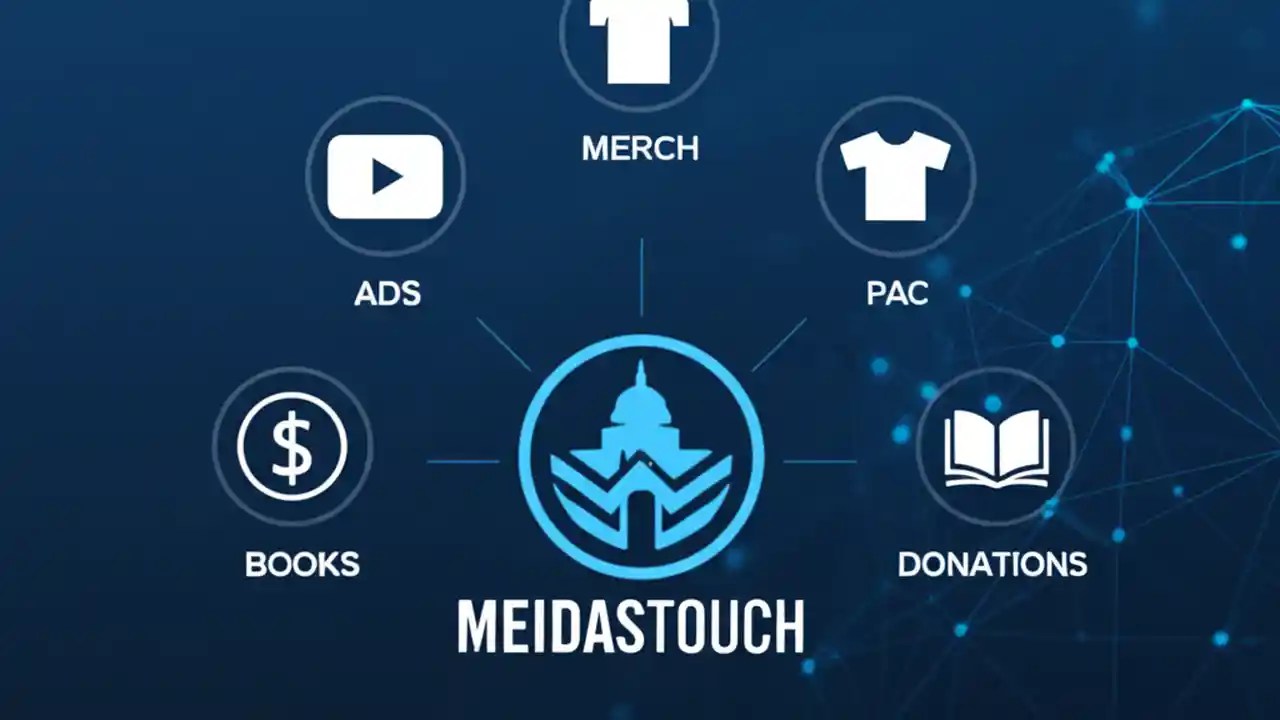 MERCH

ADS

PAC

$

BOOKS

DONATIONS

MEIDASTOUCH