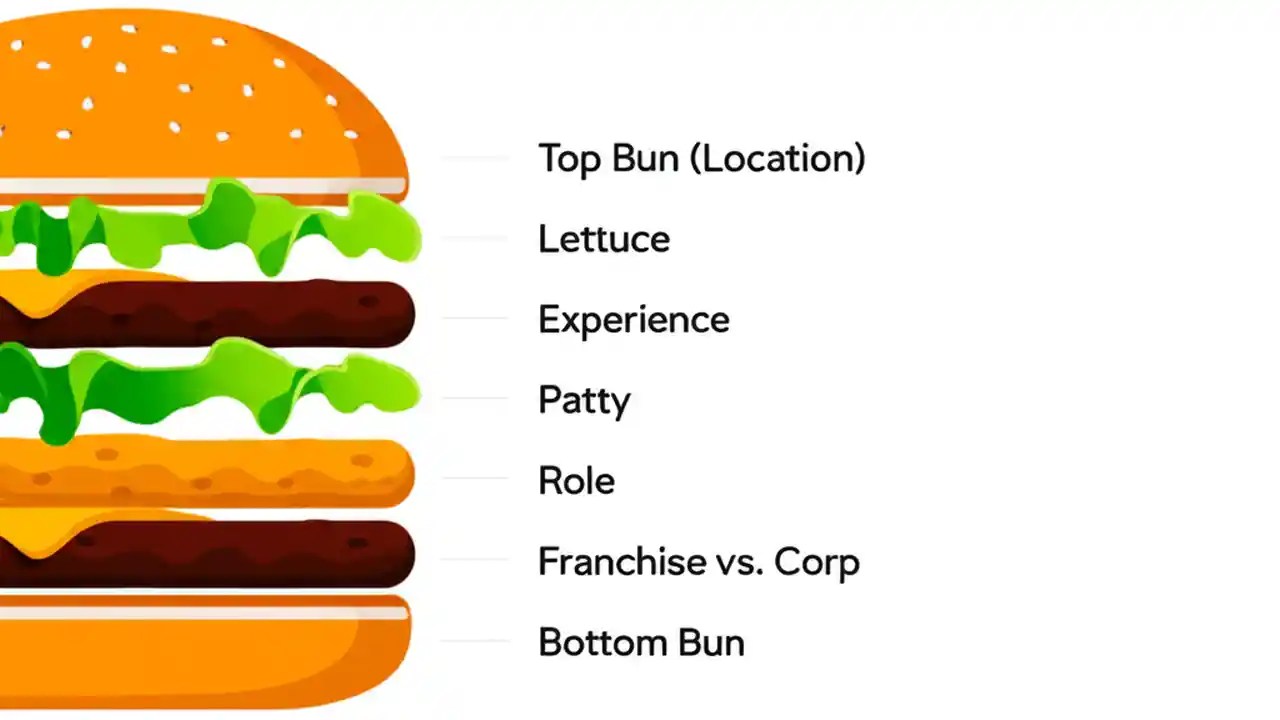 Top Bun (Location)

Lettuce

Experience

Patty

Role

Franchise vs. Corp

Bottom Bun