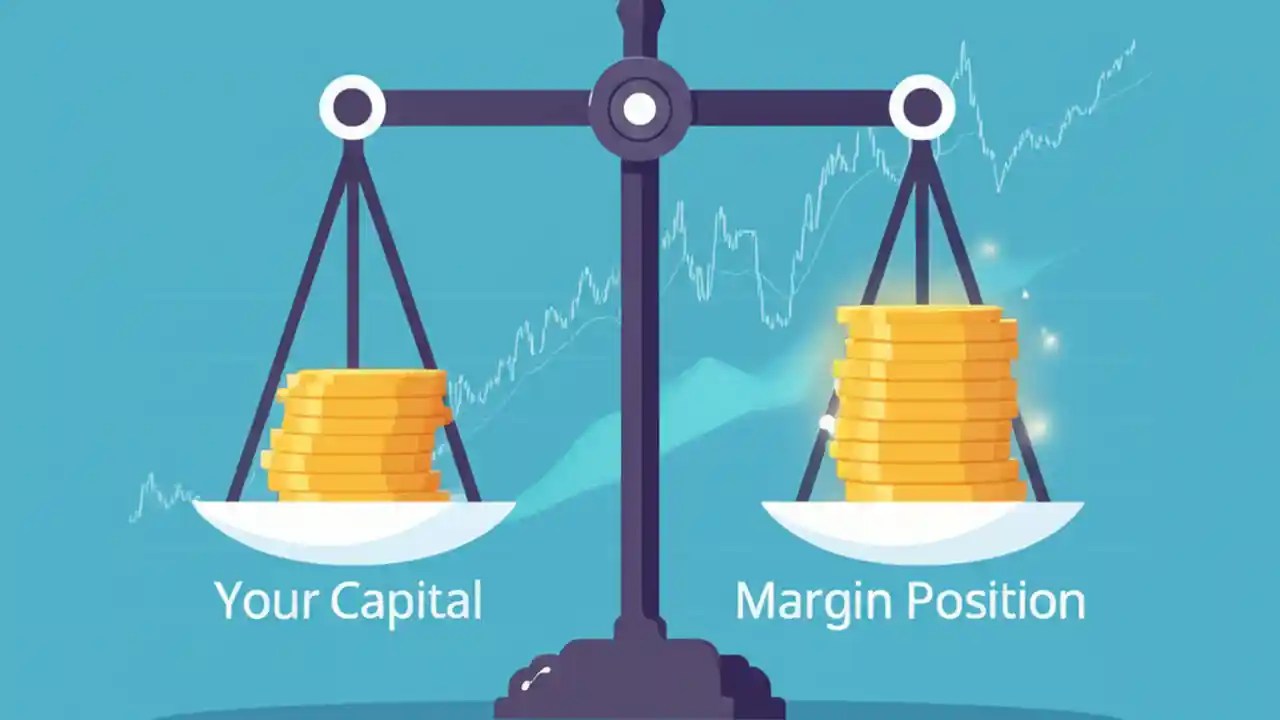 Your Capital

Margin Position