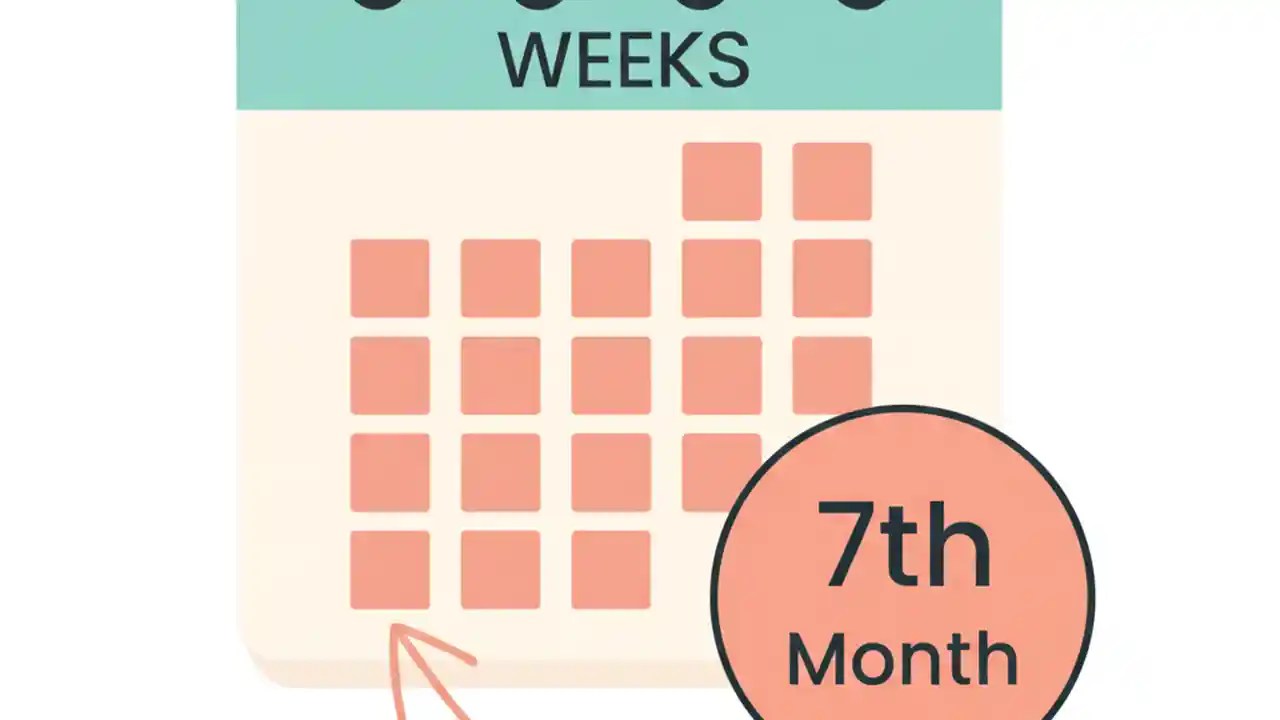 WEEKS

7th
Month