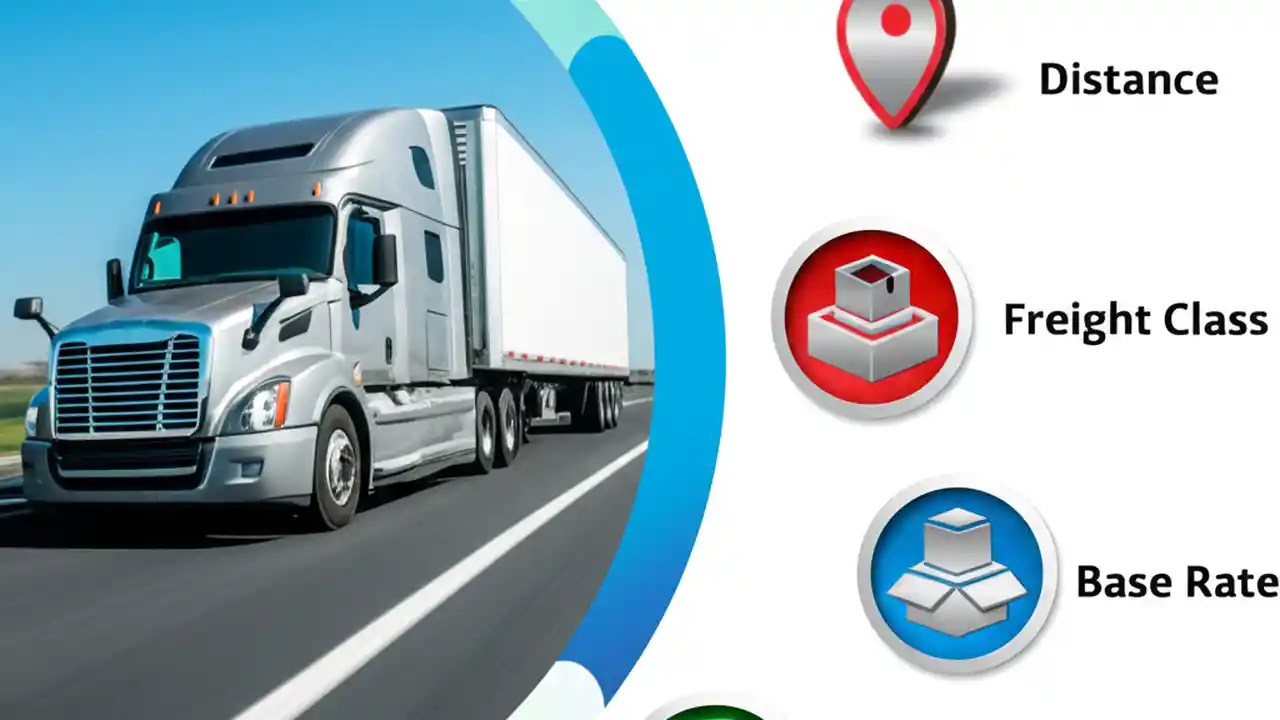 Distance

Freight Class

Base Rate