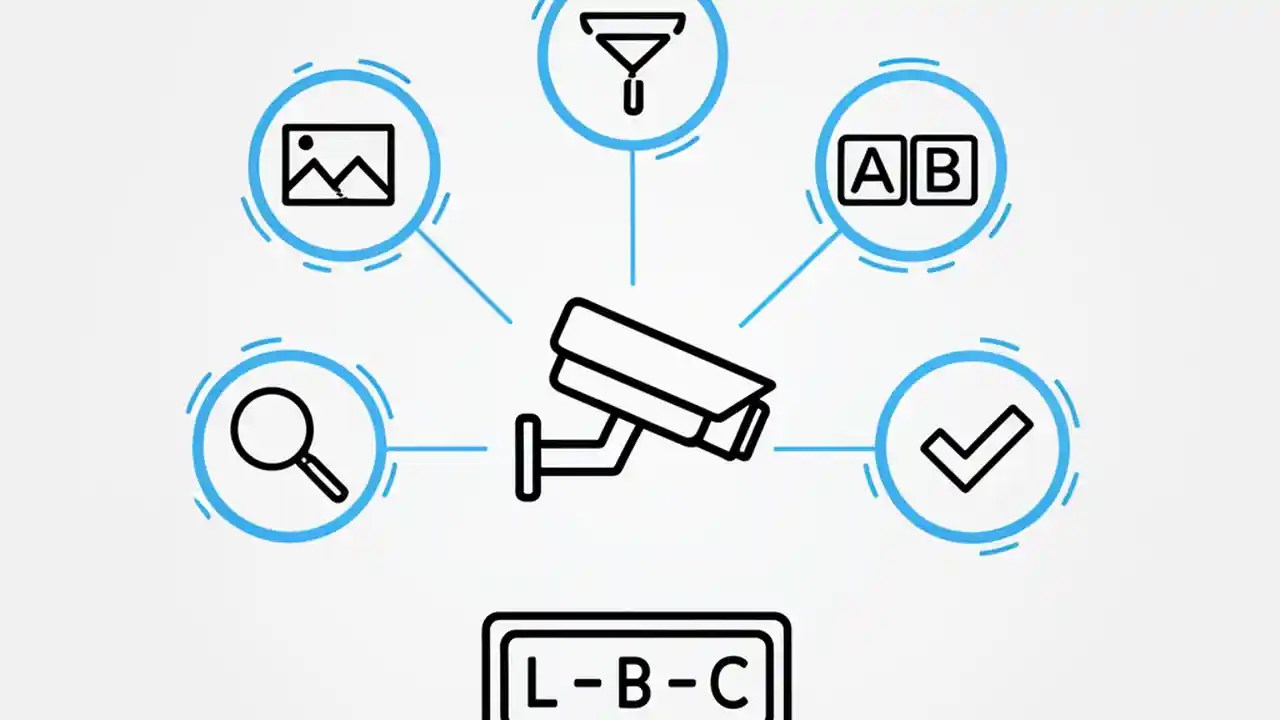 A B

L-B-C