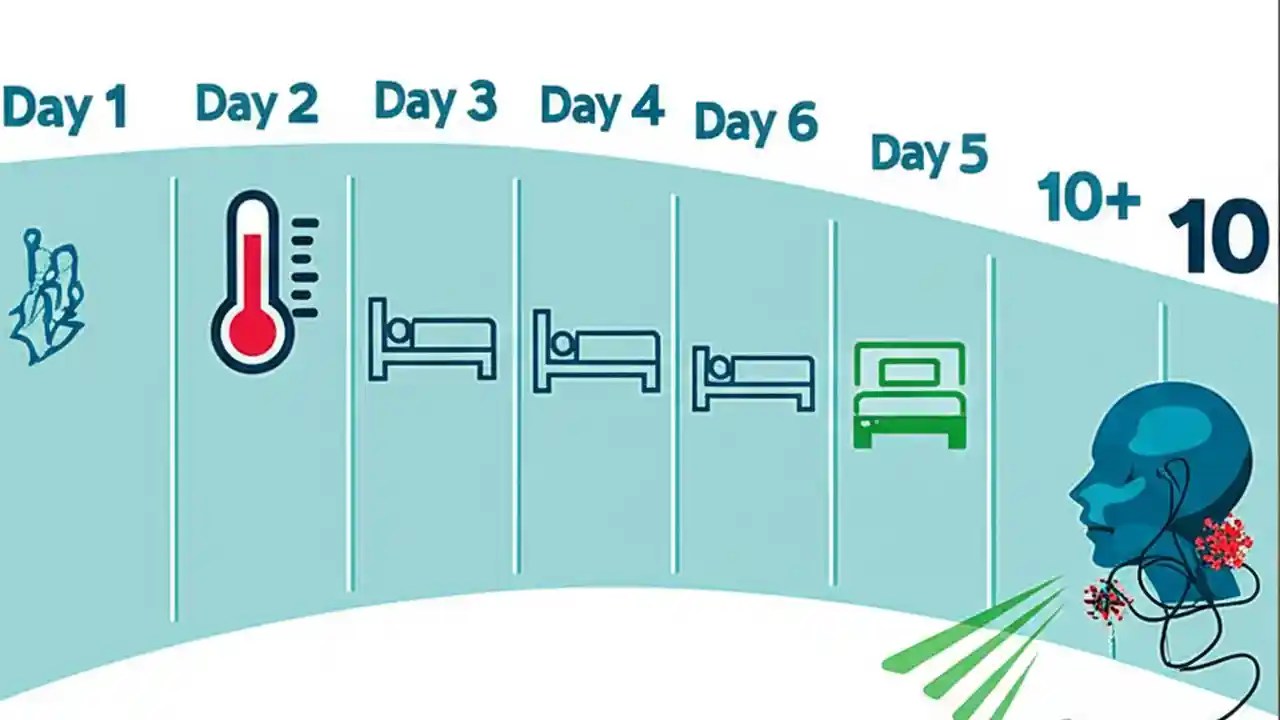 Day 1
Day 2
Day 3
Day 4
Day 6
Day 5
10+
10