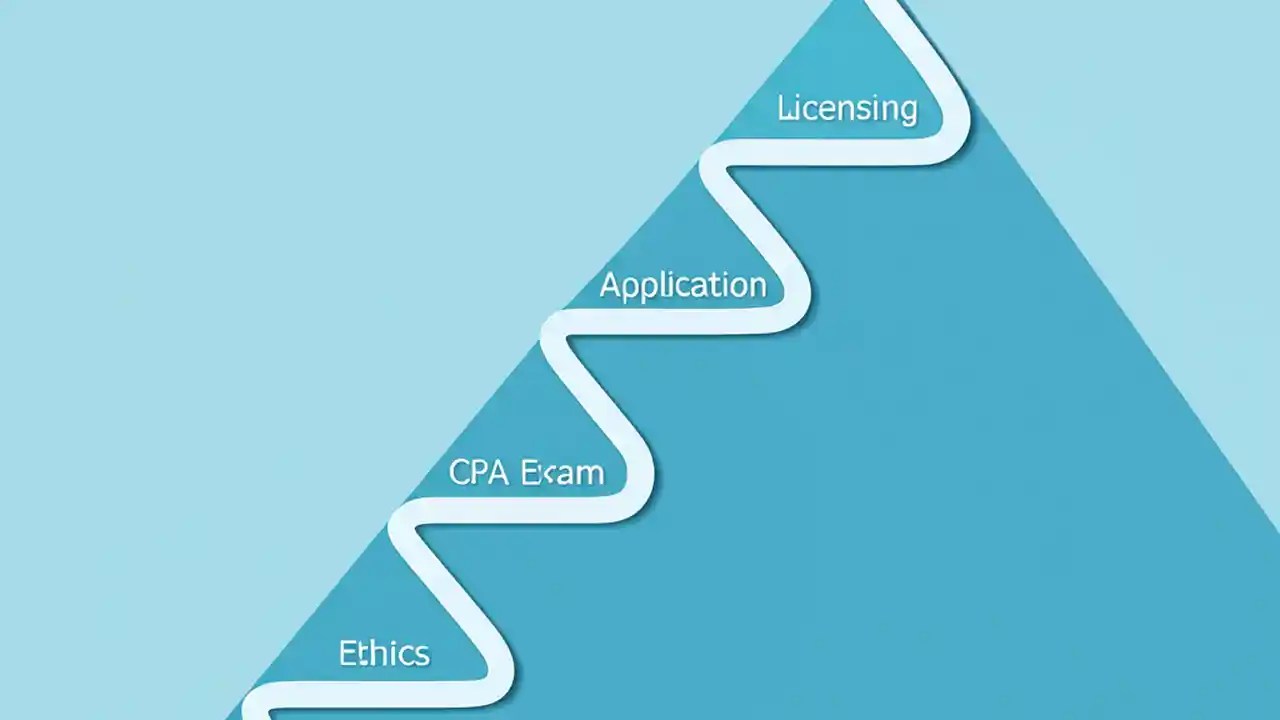 Licensing

Application

CPA Exam

Ethics