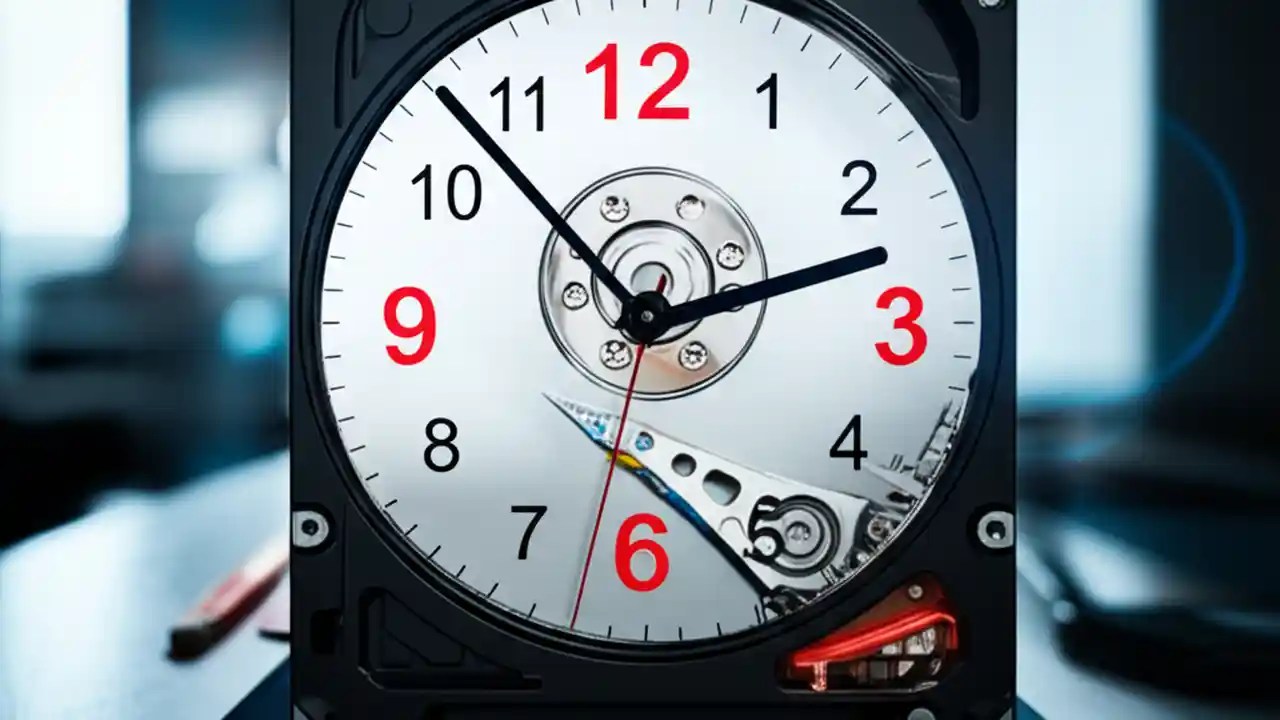 12
1
2
3
4
5
6
7
8
9
10
11