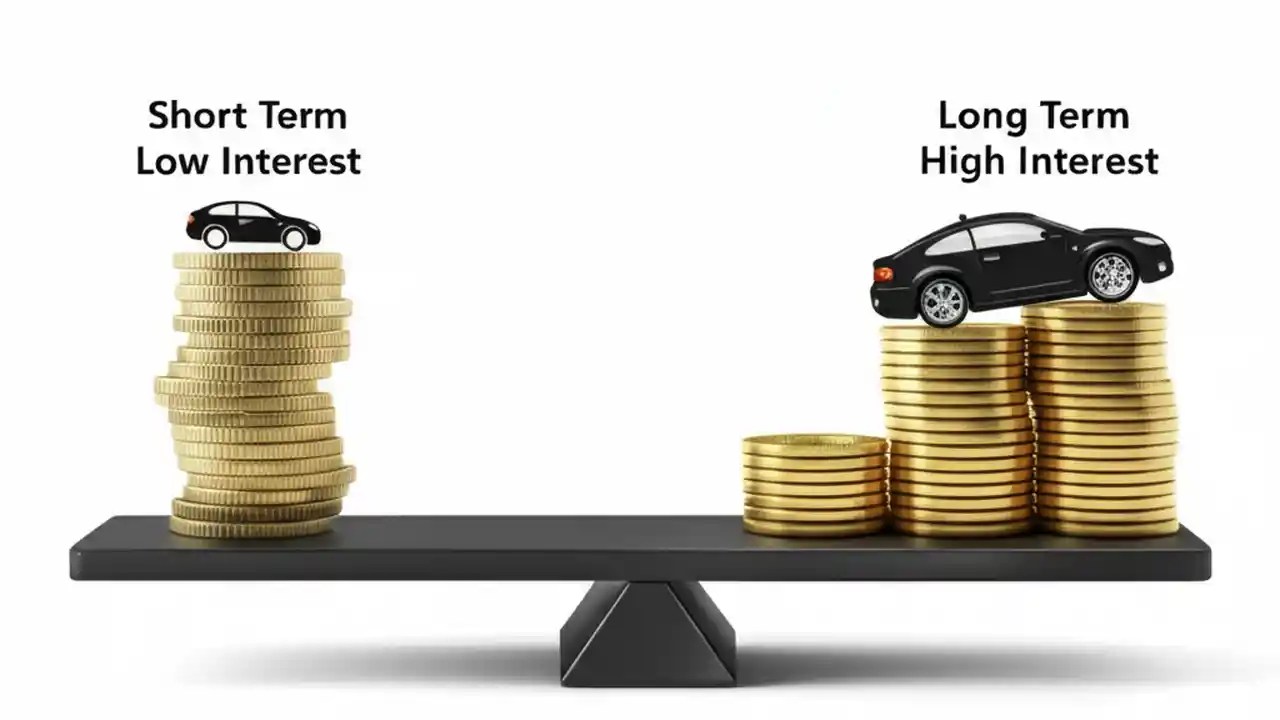 Short Term
Low Interest

Long Term
High Interest