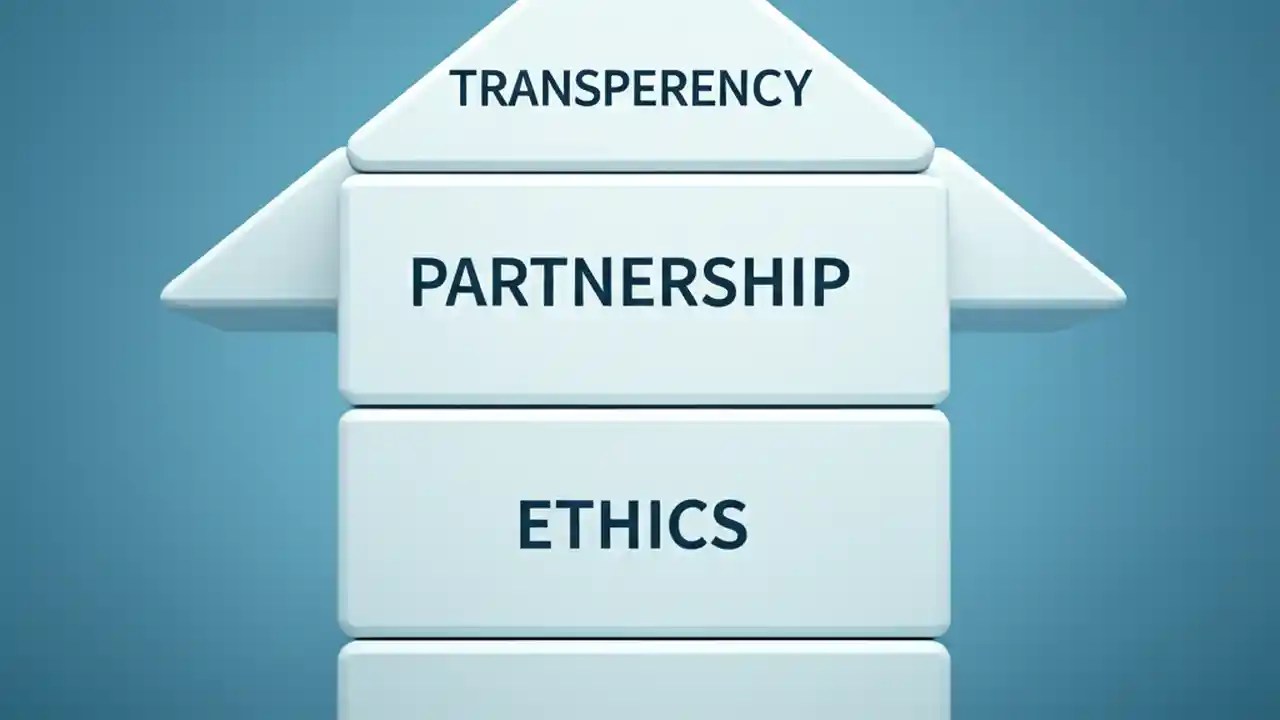 TRANSPERENCY

PARTNERSHIP

ETHICS