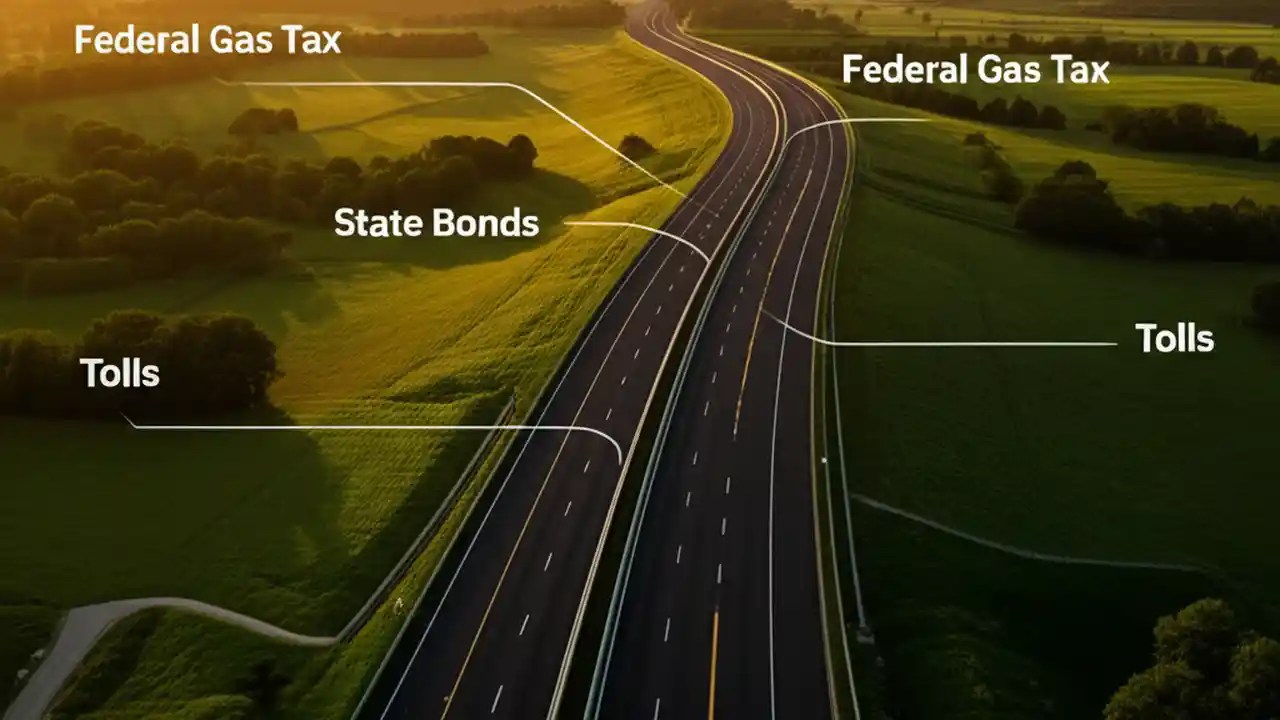 Federal Gas Tax

Federal Gas Tax

State Bonds

Tolls

Tolls