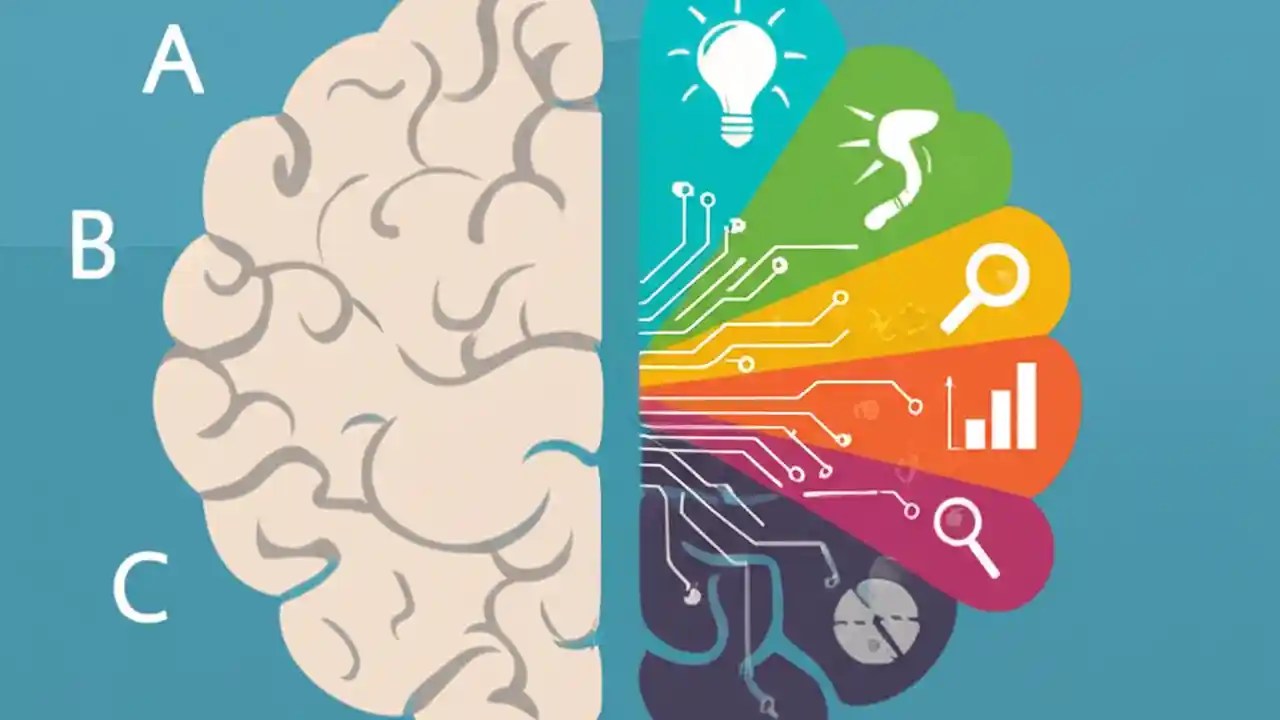 A

B

C